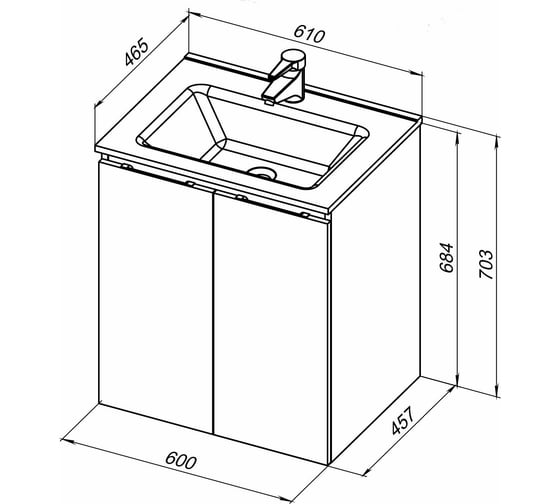 465
610
684
703
457
600