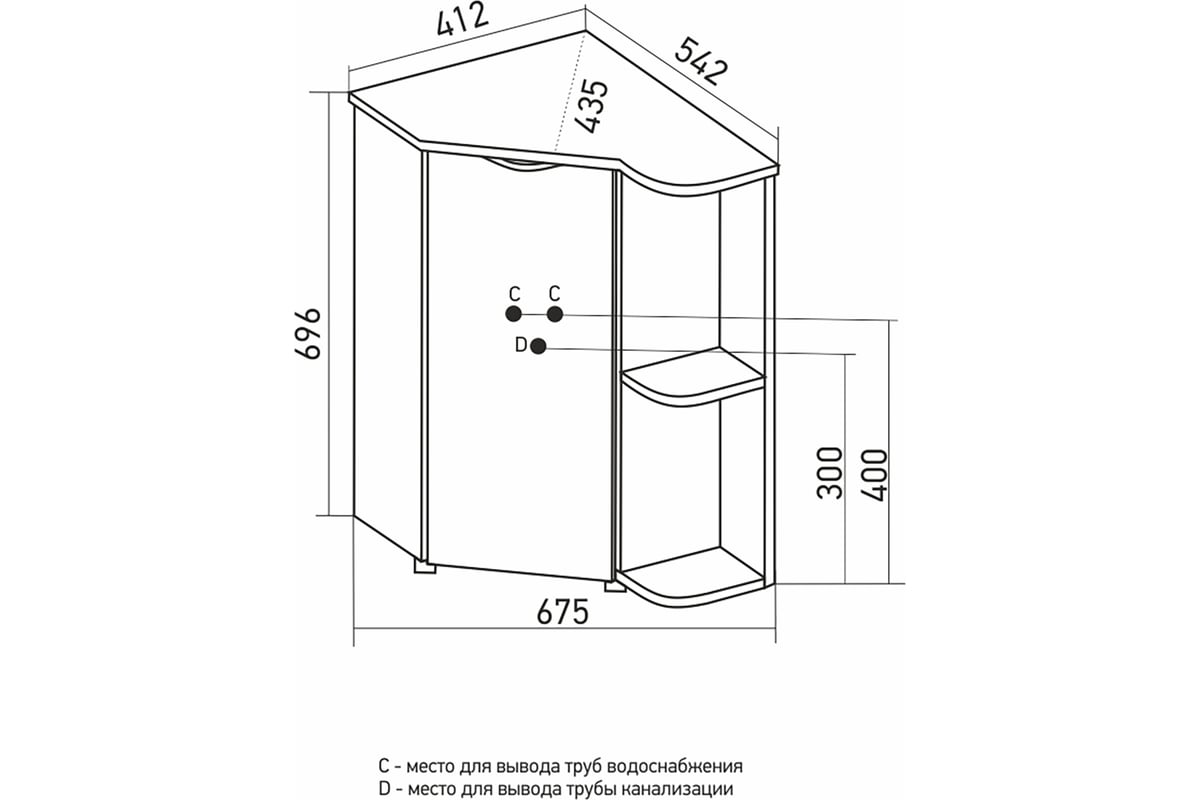 412
542
435
696
C C
D
300
400
675

C - место для вывода труб водоснабжения
D - место для вывода трубы канализации