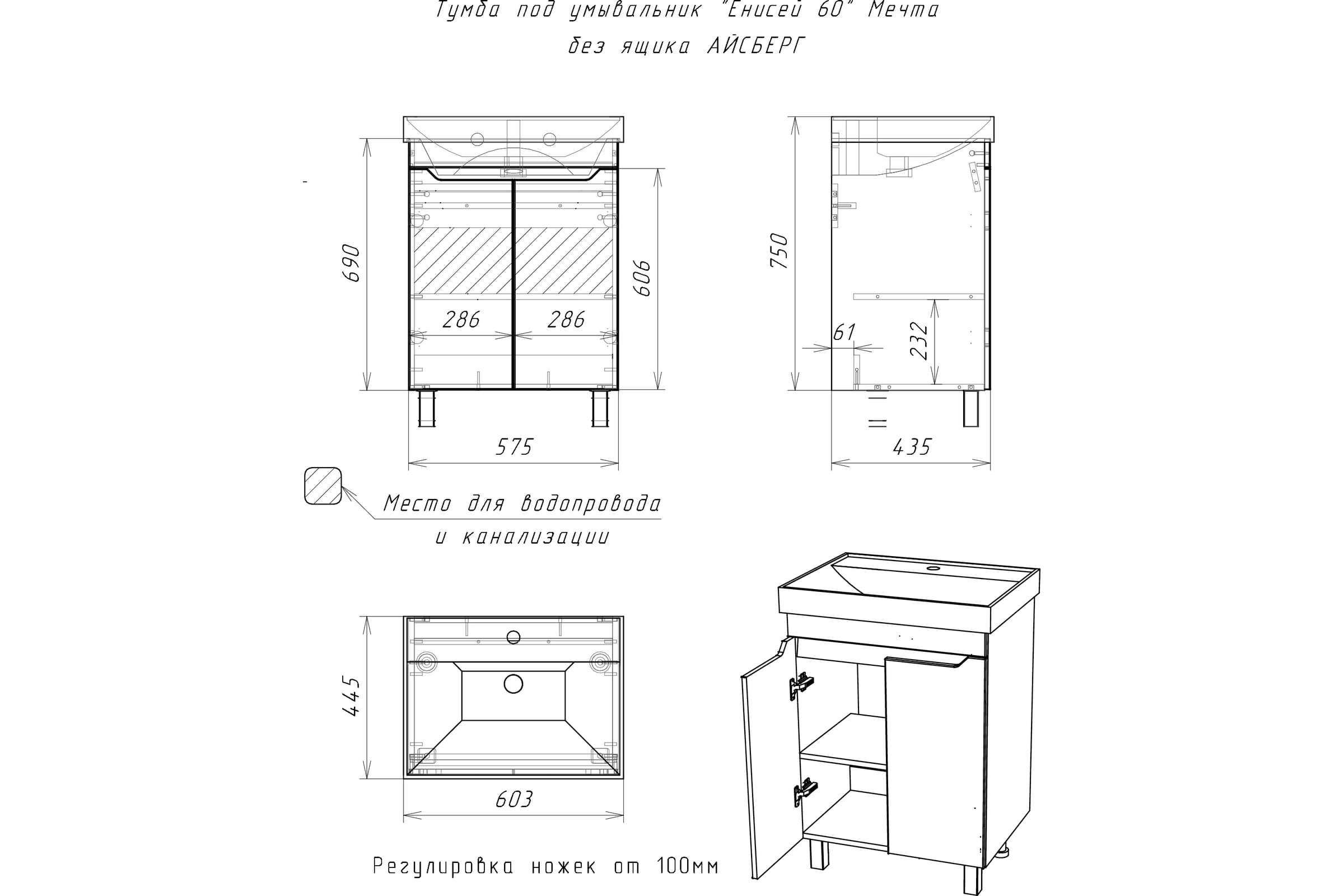 Тумба под умывальник "Енисей 60" Мечта
без ящика АЙСБЕРГ

690
606
286
286
575

750
61
232
435

Место для водопровода
и канализации

445
603

Регулировка ножек от 100мм