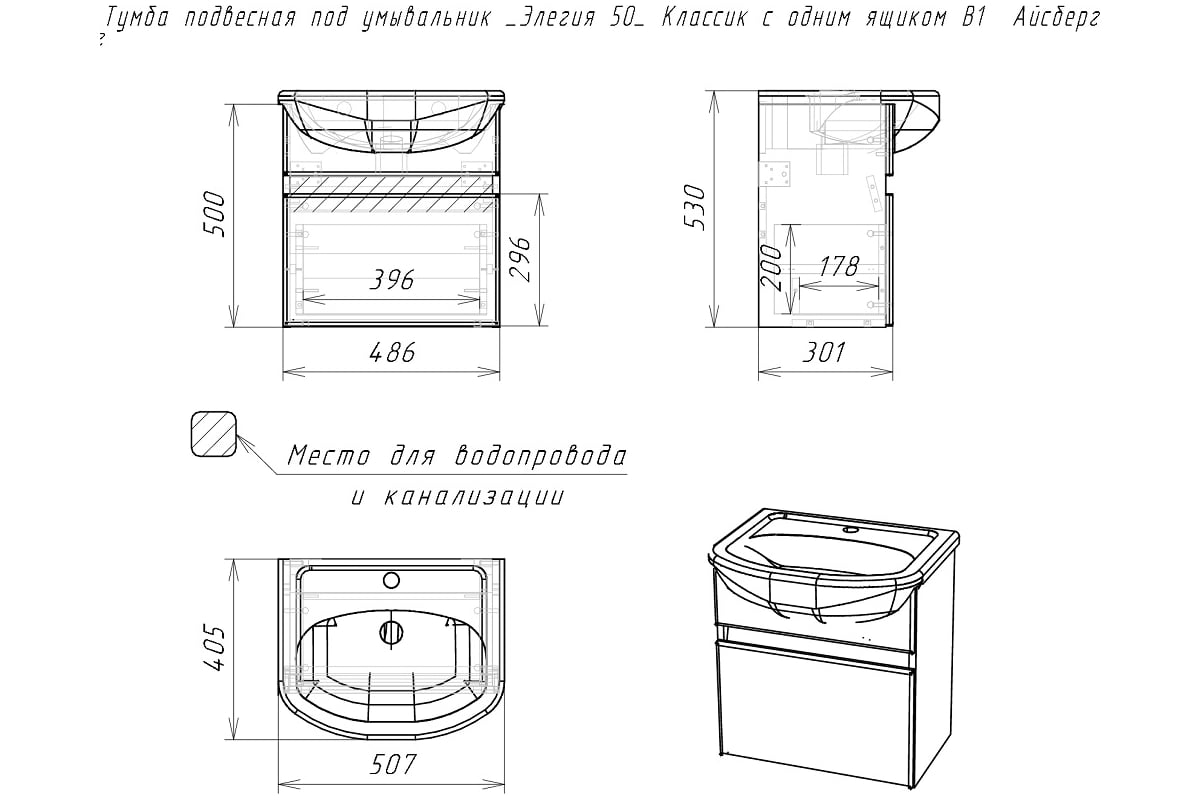 Тумба подвесная под умывальник _Элегия 50_ Классик с одним ящиком В1 Айсберг
?

500

396

296

486

530

200

178

301

Место для водопровода и канализации

405

507