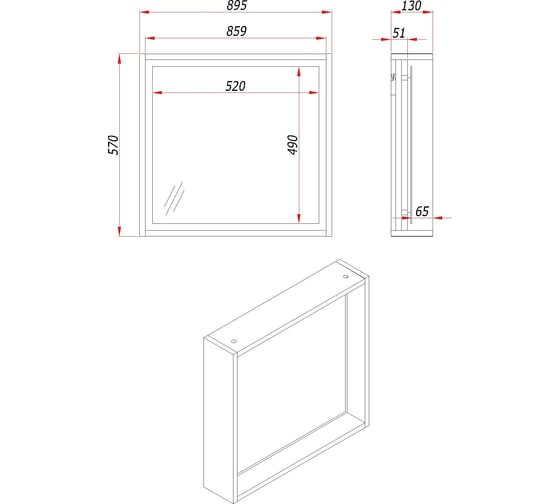 895
859
520
570
490
130
51
65