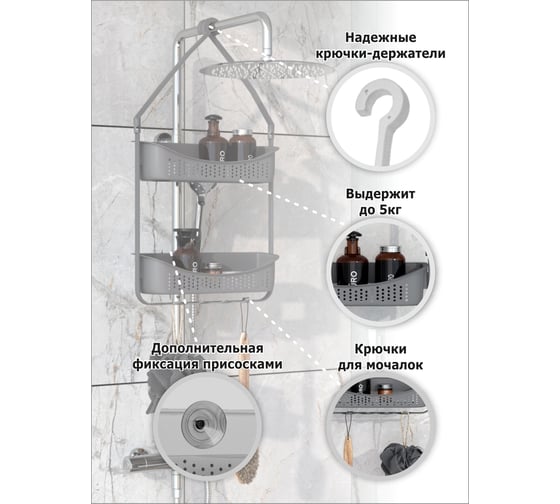 Надежные крючки-держатели

Выдержит до 5кг

Дополнительная фиксация присосками

Крючки для мочалок