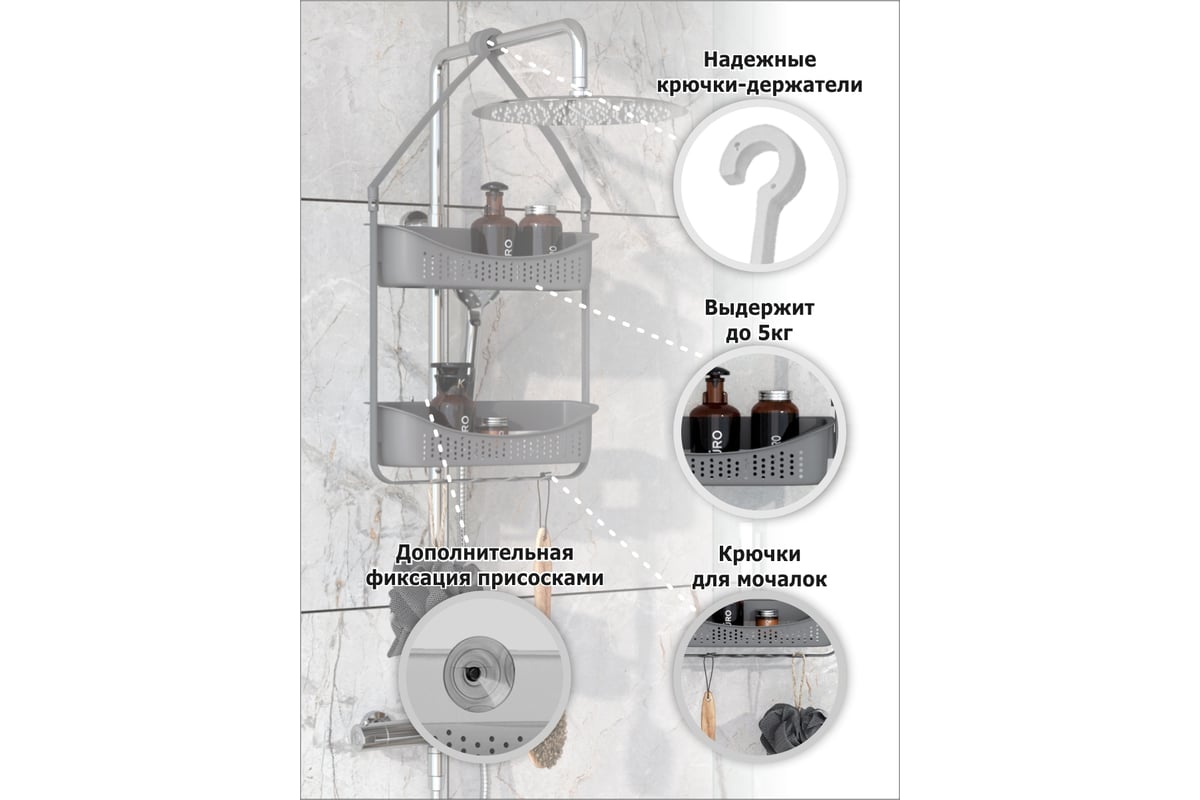 Надежные крючки-держатели

Выдержит до 5кг

Дополнительная фиксация присосками

Крючки для мочалок