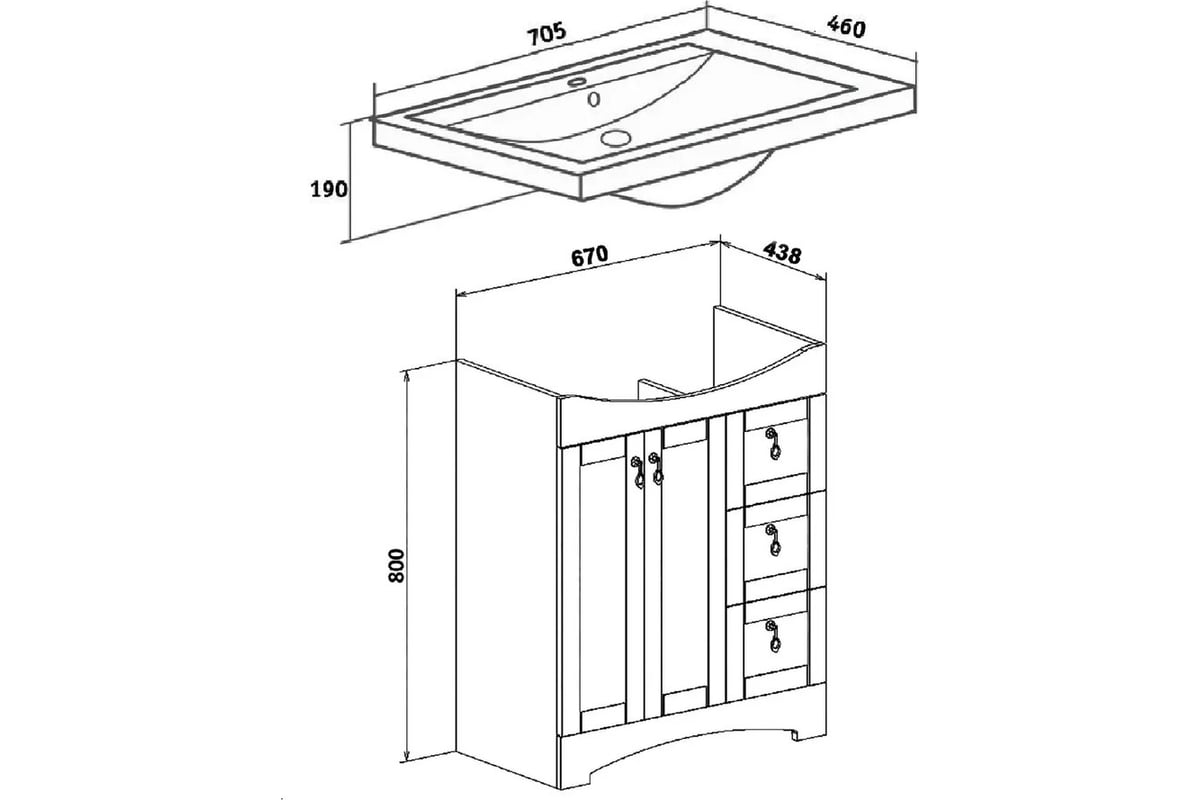 705
460
190
670
438
800