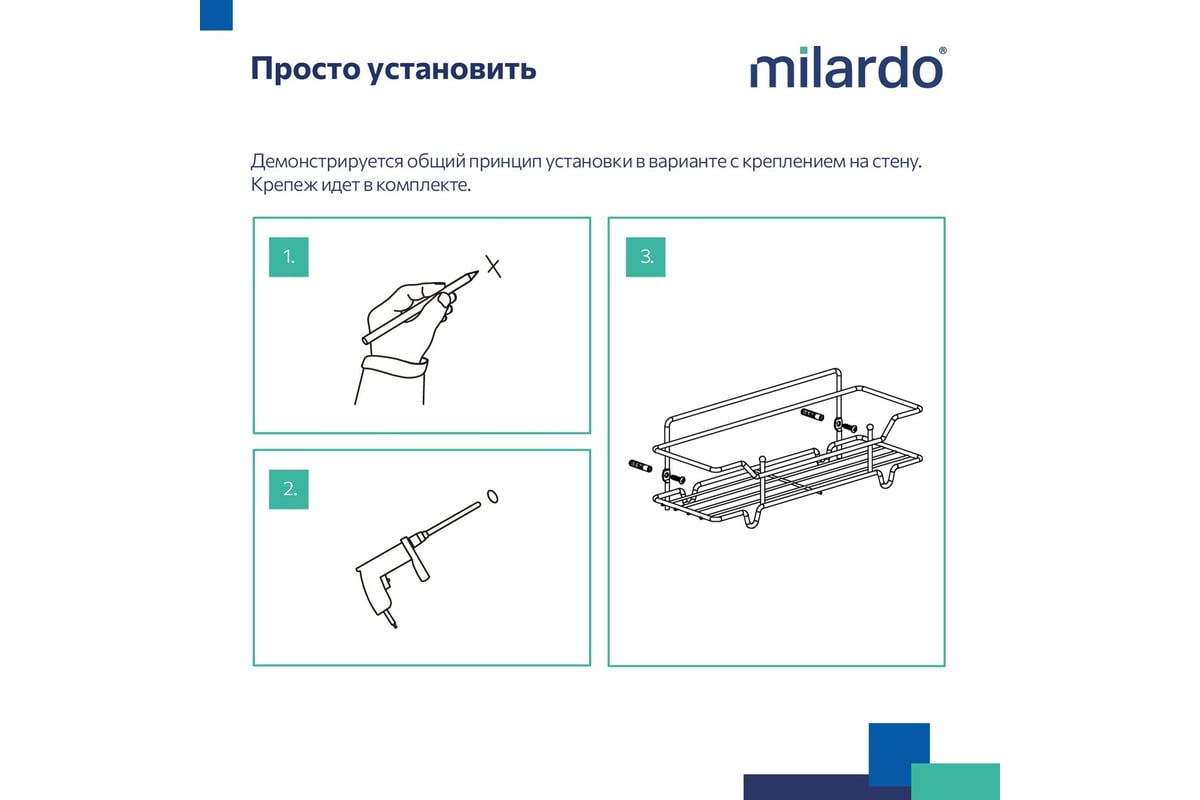 Просто установить

milardo®

Демонстрируется общий принцип установки в варианте с креплением на стену. Крепеж идет в комплекте.

1.

2.

3.