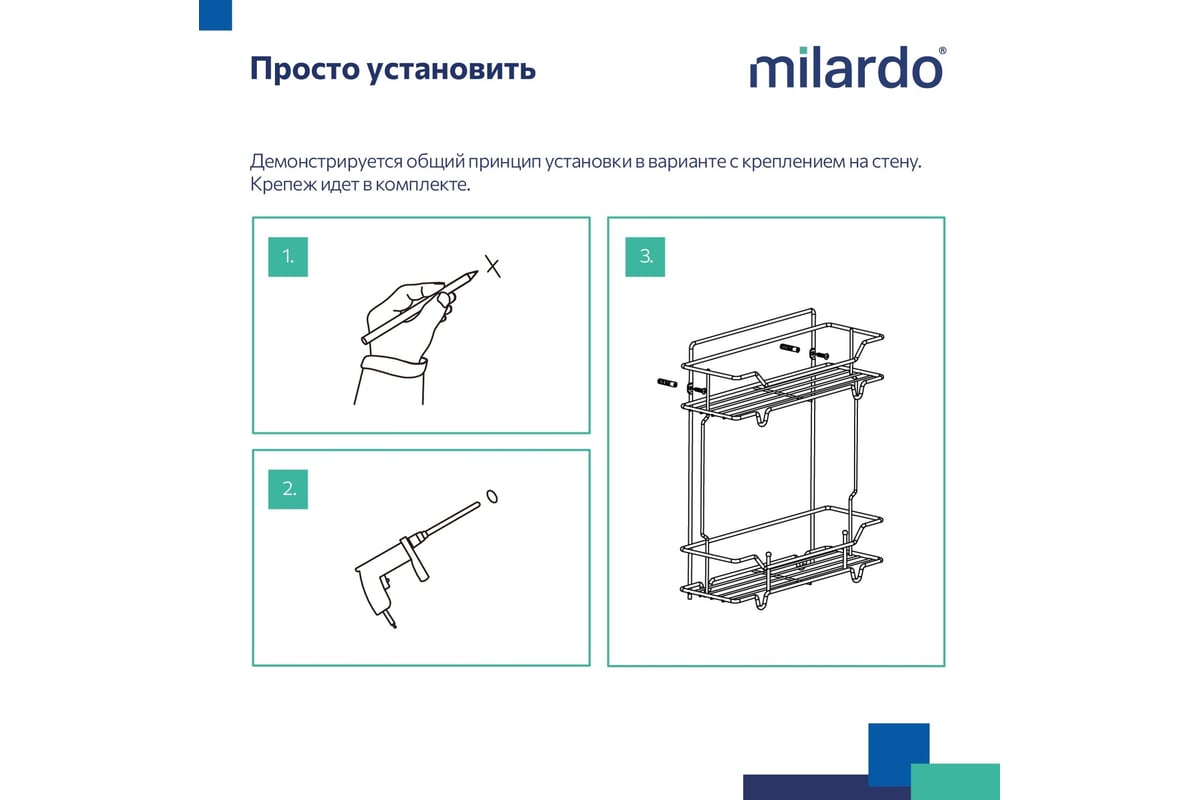 Просто установить

milardo®

Демонстрируется общий принцип установки в варианте с креплением на стену. Крепеж идет в комплекте.

1.

2.

3.