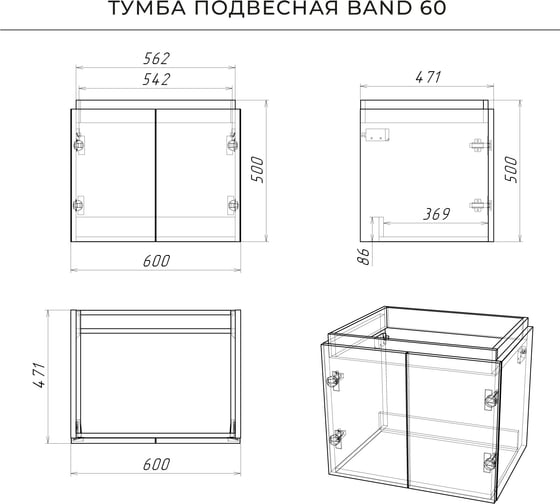 ТУМБА ПОДВЕСНАЯ BAND 60

562
542
500
600

471
500
369
86

471
600