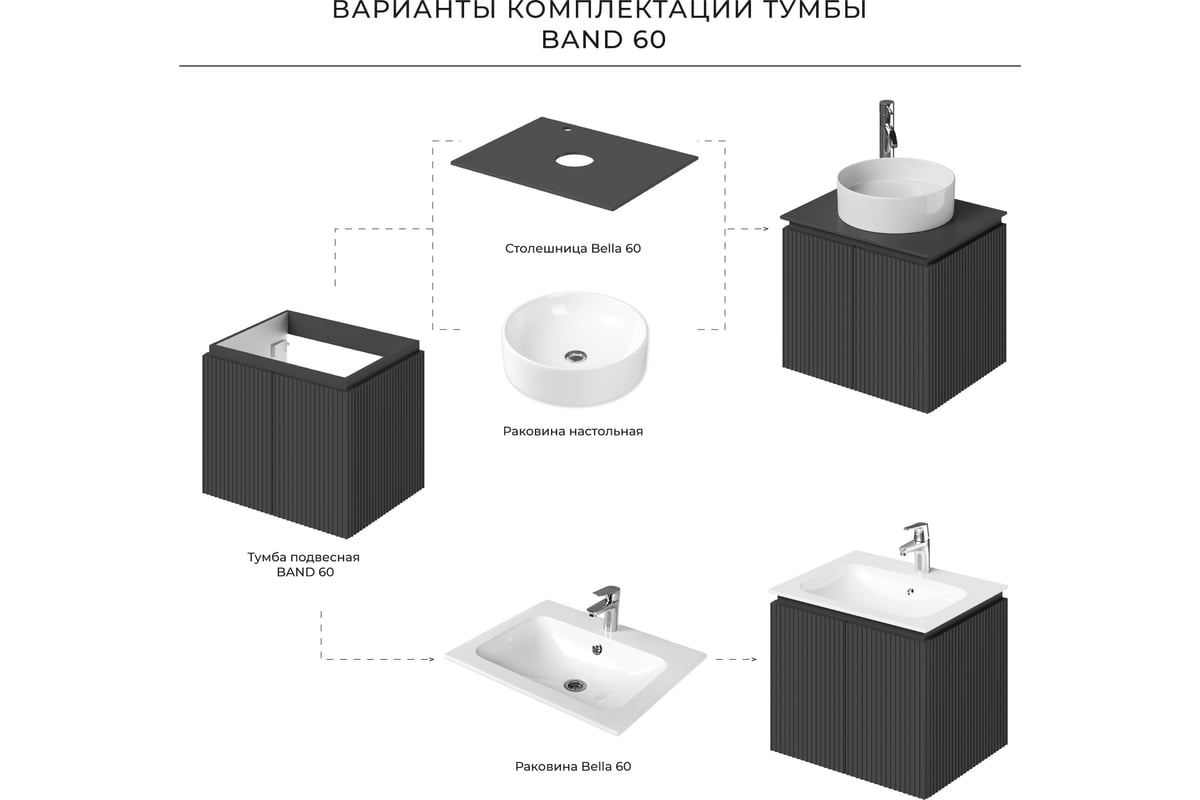 ВАРИАНТЫ КОМПЛЕКТАЦИИ ТУМБЫ
BAND 60

Столешница Bella 60

Раковина настольная

Тумба подвесная
BAND 60

Раковина Bella 60