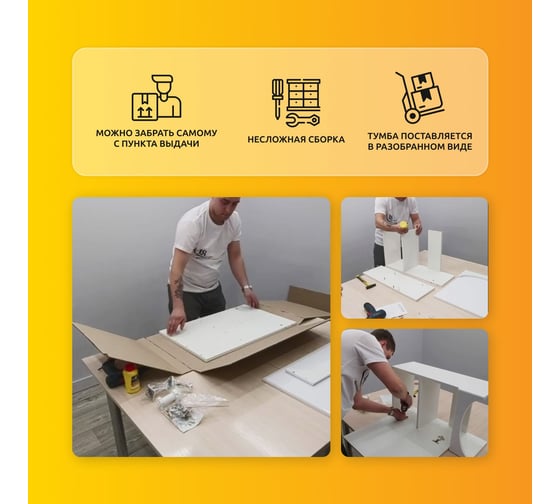 МОЖНО ЗАБРАТЬ САМОМУ С ПУНКТА ВЫДАЧИ

НЕСЛОЖНАЯ СБОРКА

ТУМБА ПОСТАВЛЯЕТСЯ В РАЗОБРАННОМ ВИДЕ