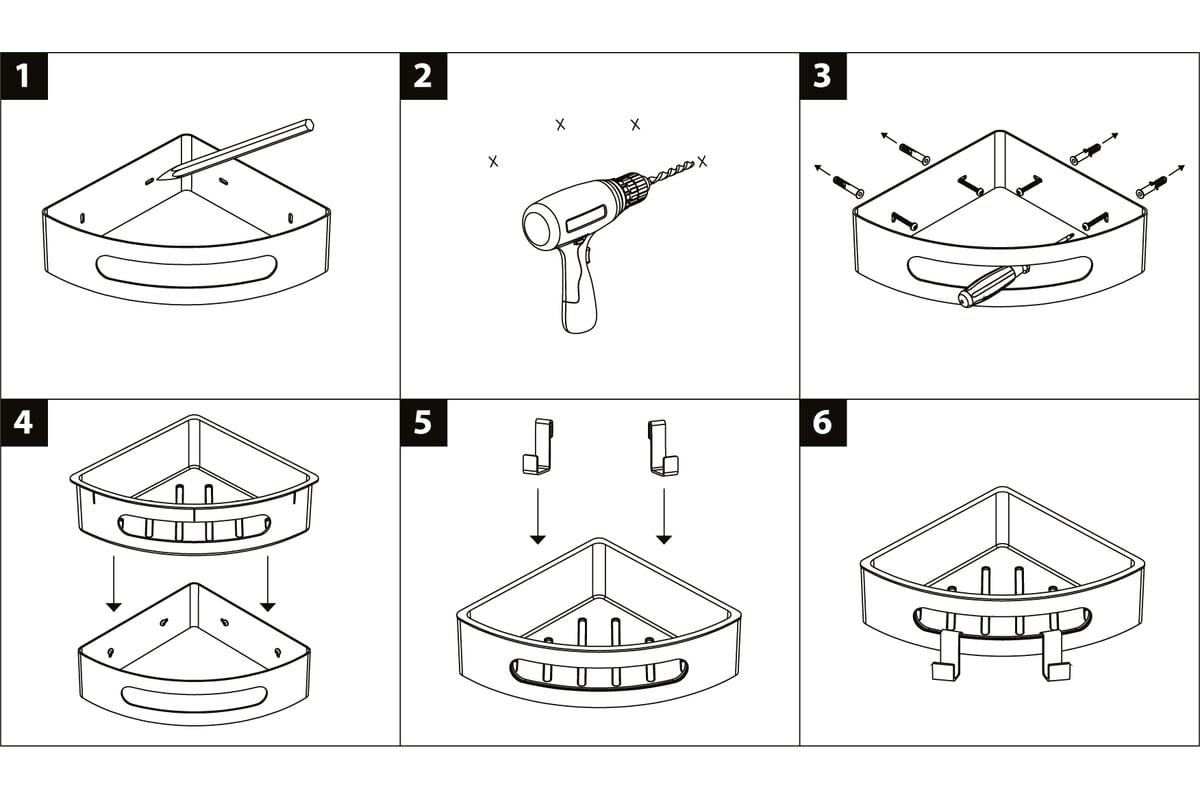 1

2

3

4

5

6