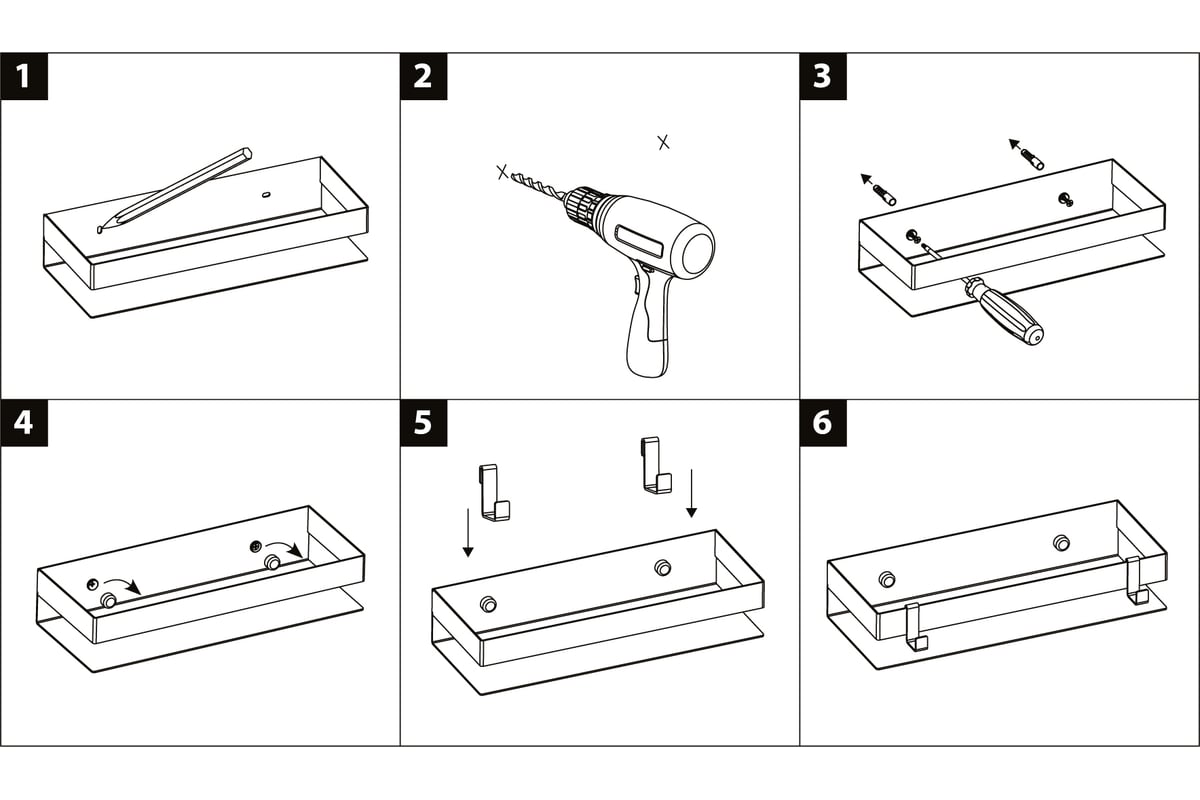 1

2

X

X

3

4

5

6