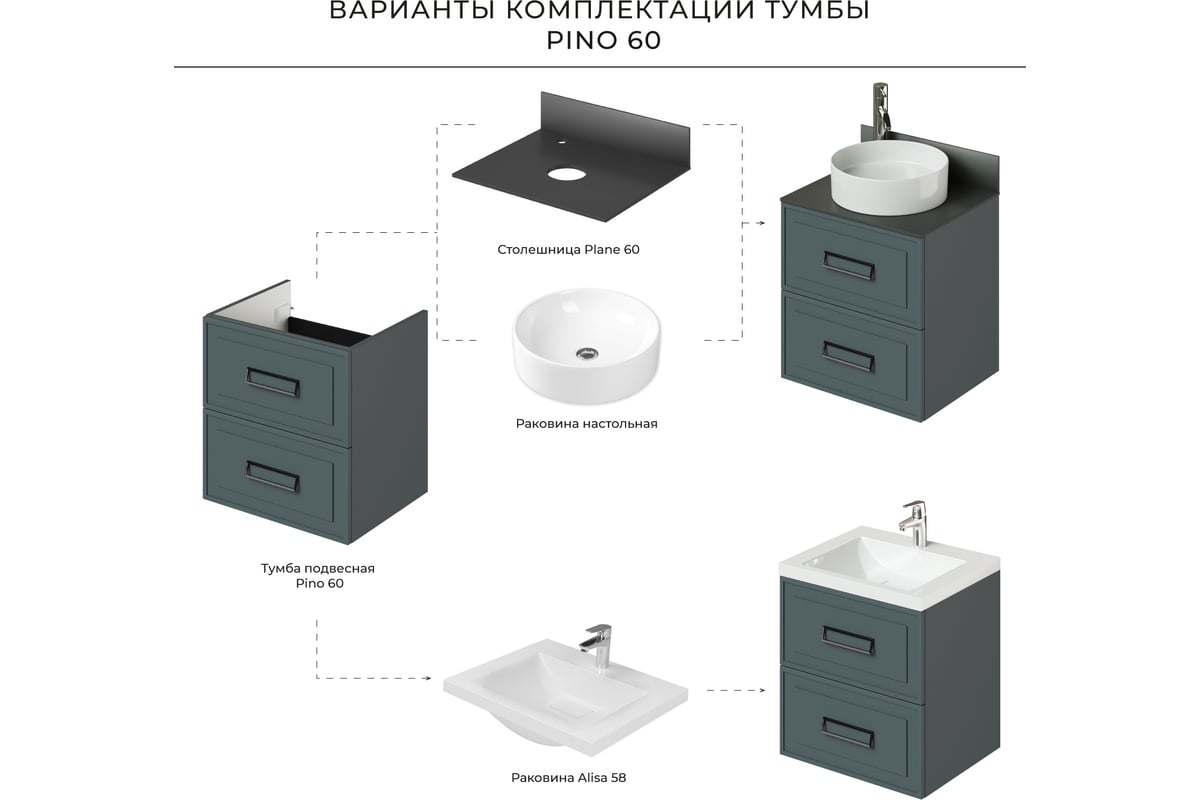 ВАРИАНТЫ КОМПЛЕКТАЦИИ ТУМБЫ
PINO 60

Столешница Plane 60

Раковина настольная

Тумба подвесная
Pino 60

Раковина Alisa 58