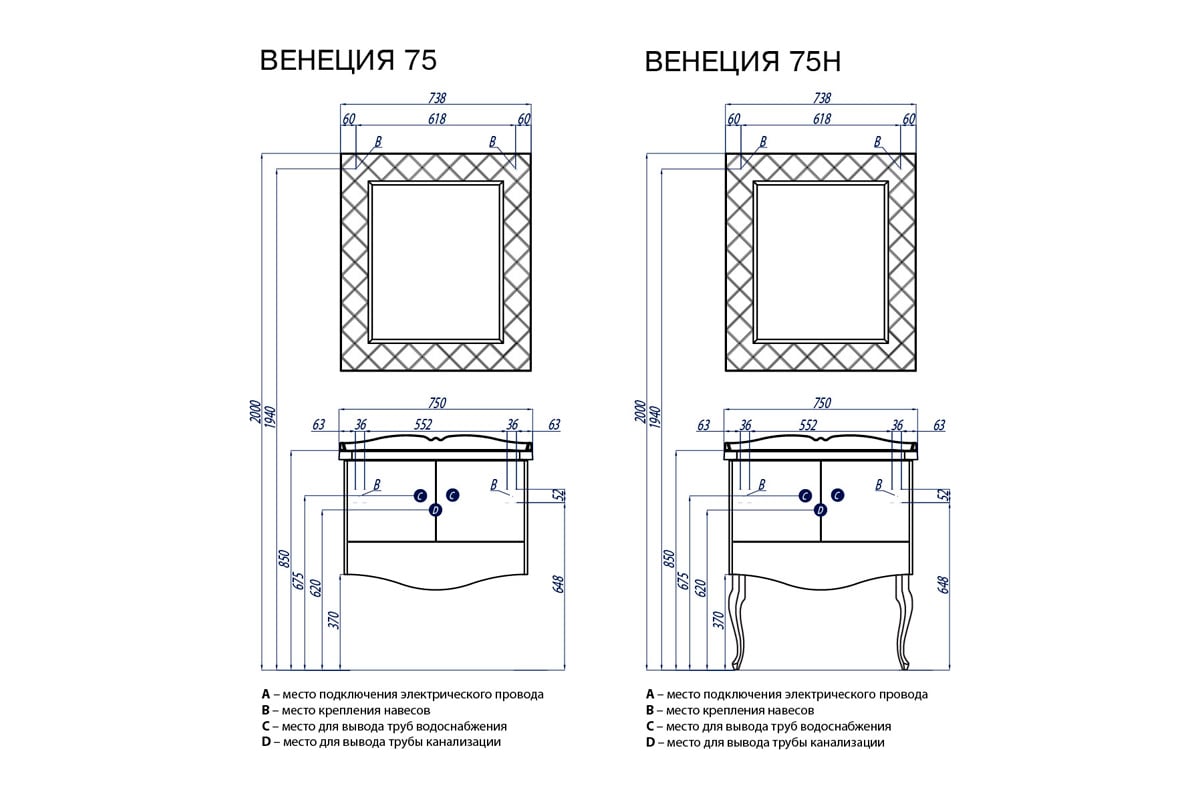 ВЕНЕЦИЯ 75

738
60 618 60
B B
2000
1940
750
63 36 552 36 63
B C C B 52
D
850
675
620
370
648

A – место подключения электрического провода
B – место крепления навесов
C – место для вывода труб водоснабжения
D – место для вывода трубы канализации

ВЕНЕЦИЯ 75Н

738
60 618 60
B B
2000
1940
750
63 36 552 36 63
B C C B 52
D
850
675
620
370
648

A – место подключения электрического провода
B – место крепления навесов
C – место для вывода труб водоснабжения
D – место для вывода трубы канализации