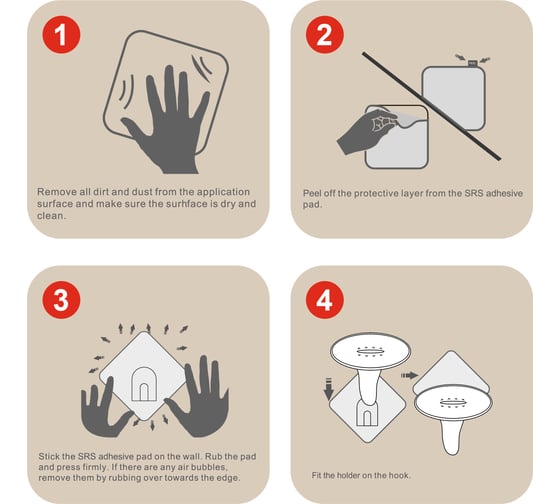 1

Remove all dirt and dust from the application surface and make sure the surhface is dry and clean.

2

Peel off the protective layer from the SRS adhesive pad.

3

Stick the SRS adhesive pad on the wall. Rub the pad and press firmly. If there are any air bubbles, remove them by rubbing over towards the edge.

4

Fit the holder on the hook.