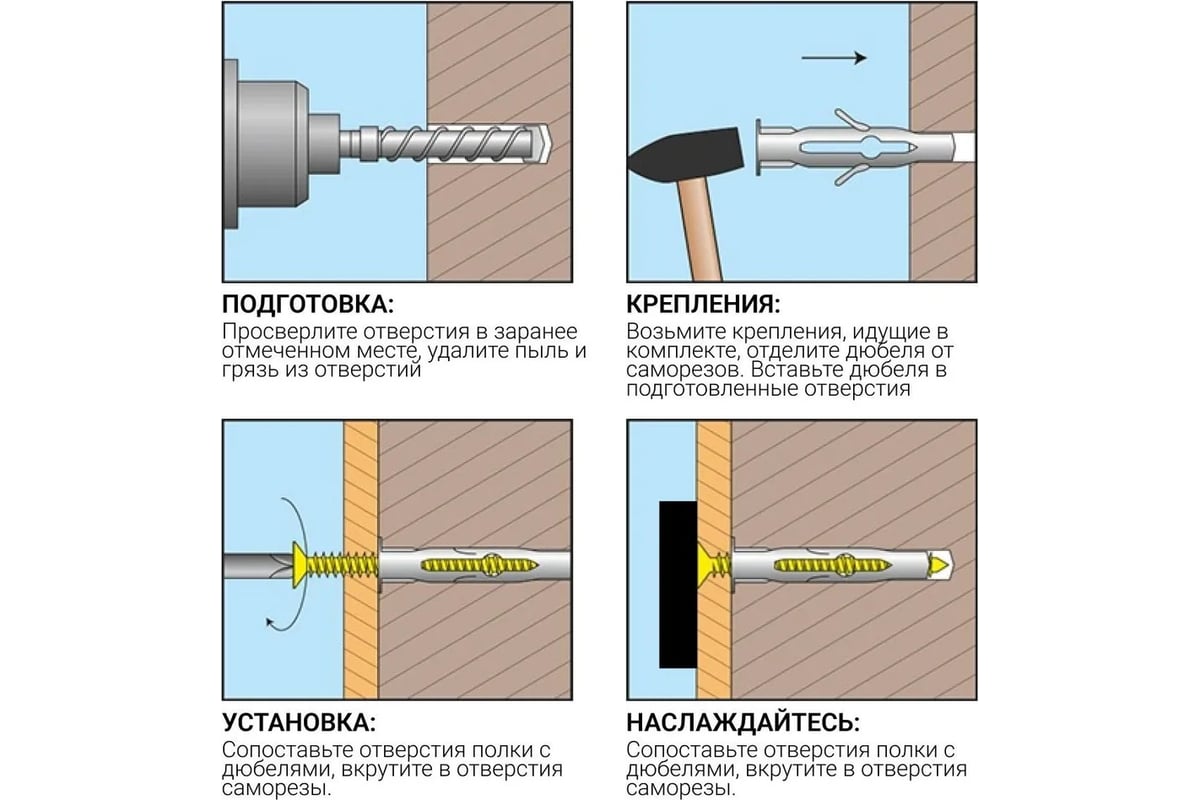 ПОДГОТОВКА:
Просверлите отверстия в заранее отмеченном месте, удалите пыль и грязь из отверстий

КРЕПЛЕНИЯ:
Возьмите крепления, идущие в комплекте, отделите дюбеля от саморезов. Вставьте дюбеля в подготовленные отверстия

УСТАНОВКА:
Сопоставьте отверстия полки с дюбелями, вкрутите в отверстия саморезы.

НАСЛАЖДАЙТЕСЬ:
Сопоставьте отверстия полки с дюбелями, вкрутите в отверстия саморезы.