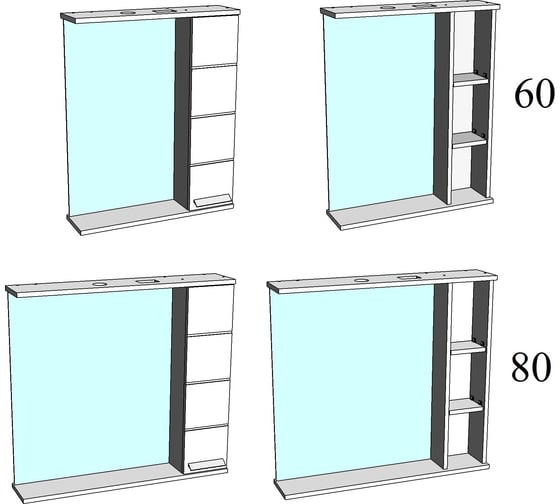 60

80