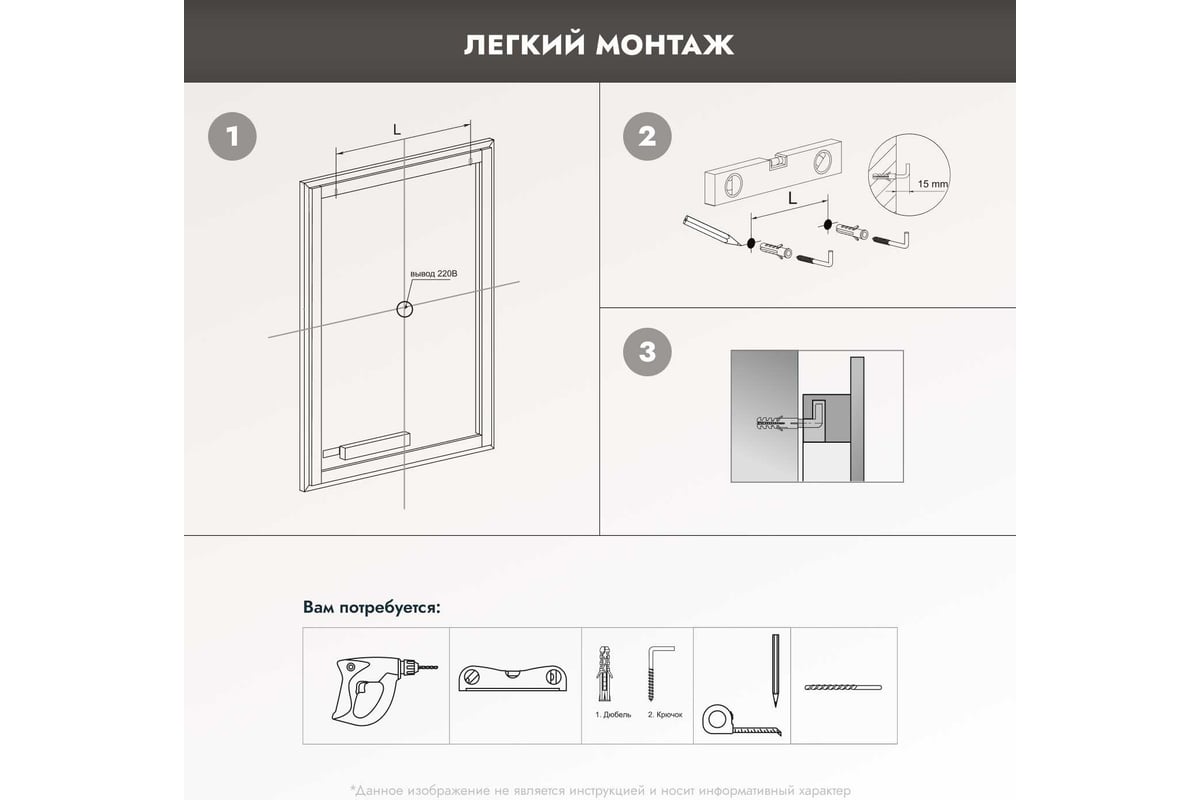 ЛЕГКИЙ МОНТАЖ

1

L

вывод 220В

2

L

15 mm

3

Вам потребуется:

1. Дюбель

2. Крючок

*Данное изображение не является инструкцией и носит информативный характер