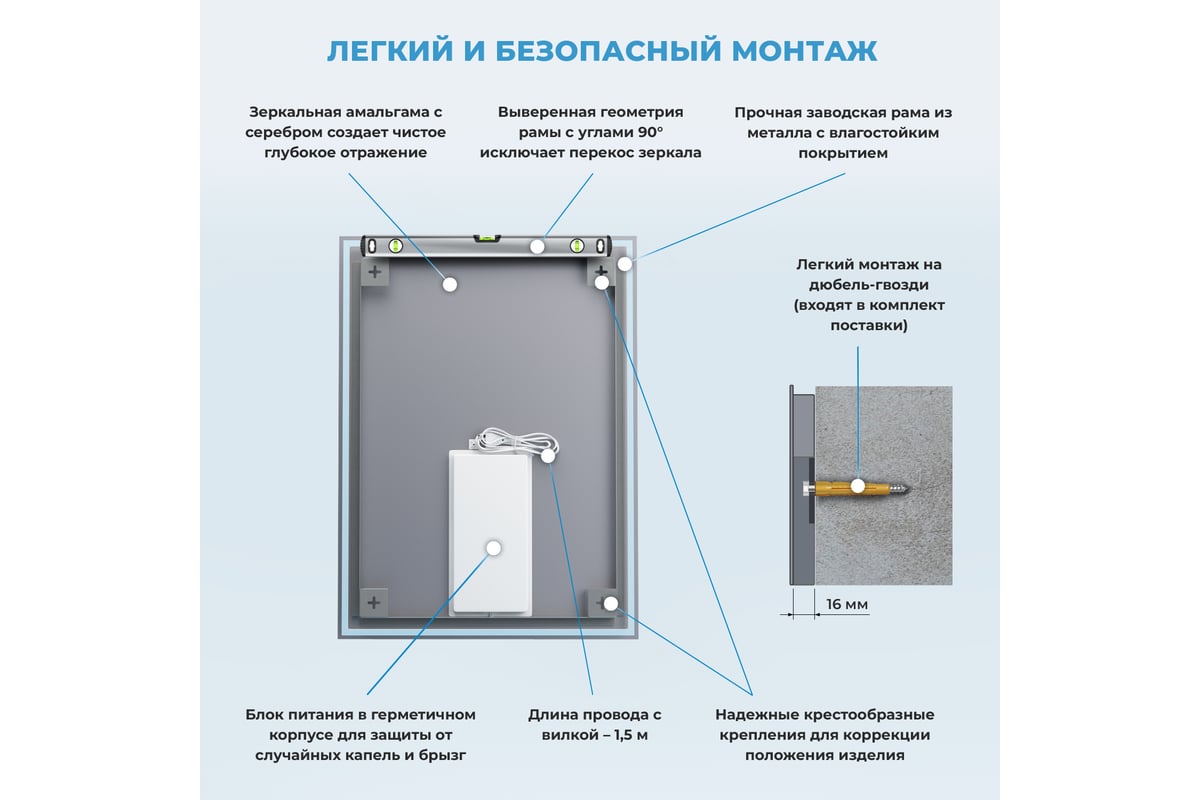 ЛЕГКИЙ И БЕЗОПАСНЫЙ МОНТАЖ

Зеркальная амальгама с серебром создает чистое глубокое отражение

Выверенная геометрия рамы с углами 90° исключает перекос зеркала

Прочная заводская рама из металла с влагостойким покрытием

Легкий монтаж на дюбель-гвозди (входят в комплект поставки)

16 мм

Блок питания в герметичном корпусе для защиты от случайных капель и брызг

Длина провода с вилкой – 1,5 м

Надежные крестообразные крепления для коррекции положения изделия