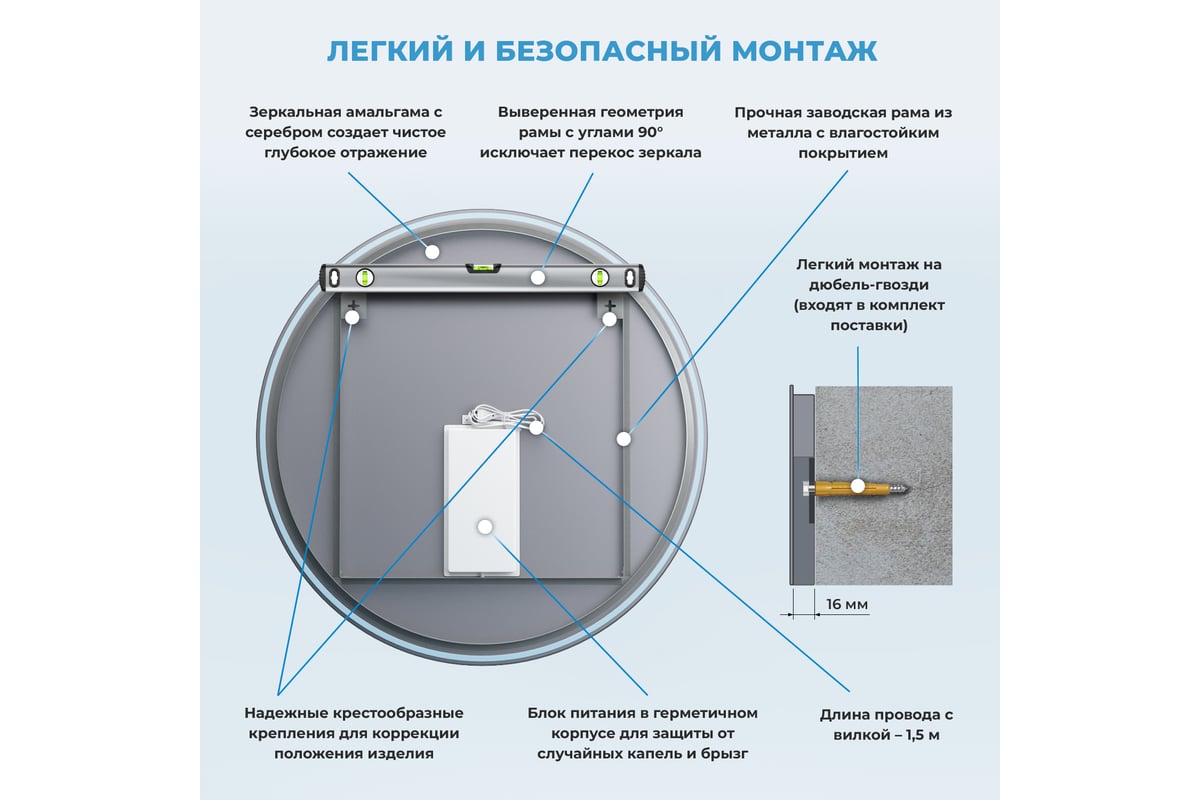 ЛЕГКИЙ И БЕЗОПАСНЫЙ МОНТАЖ

Зеркальная амальгама с серебром создает чистое глубокое отражение

Выверенная геометрия рамы с углами 90° исключает перекос зеркала

Прочная заводская рама из металла с влагостойким покрытием

Легкий монтаж на дюбель-гвозди (входят в комплект поставки)

16 мм

Надежные крестообразные крепления для коррекции положения изделия

Блок питания в герметичном корпусе для защиты от случайных капель и брызг

Длина провода с вилкой – 1,5 м