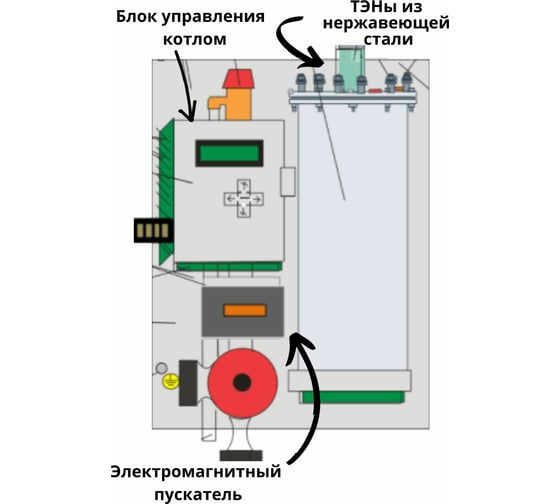 Блок управления котлом

ТЭНы из нержавеющей стали

Электромагнитный пускатель