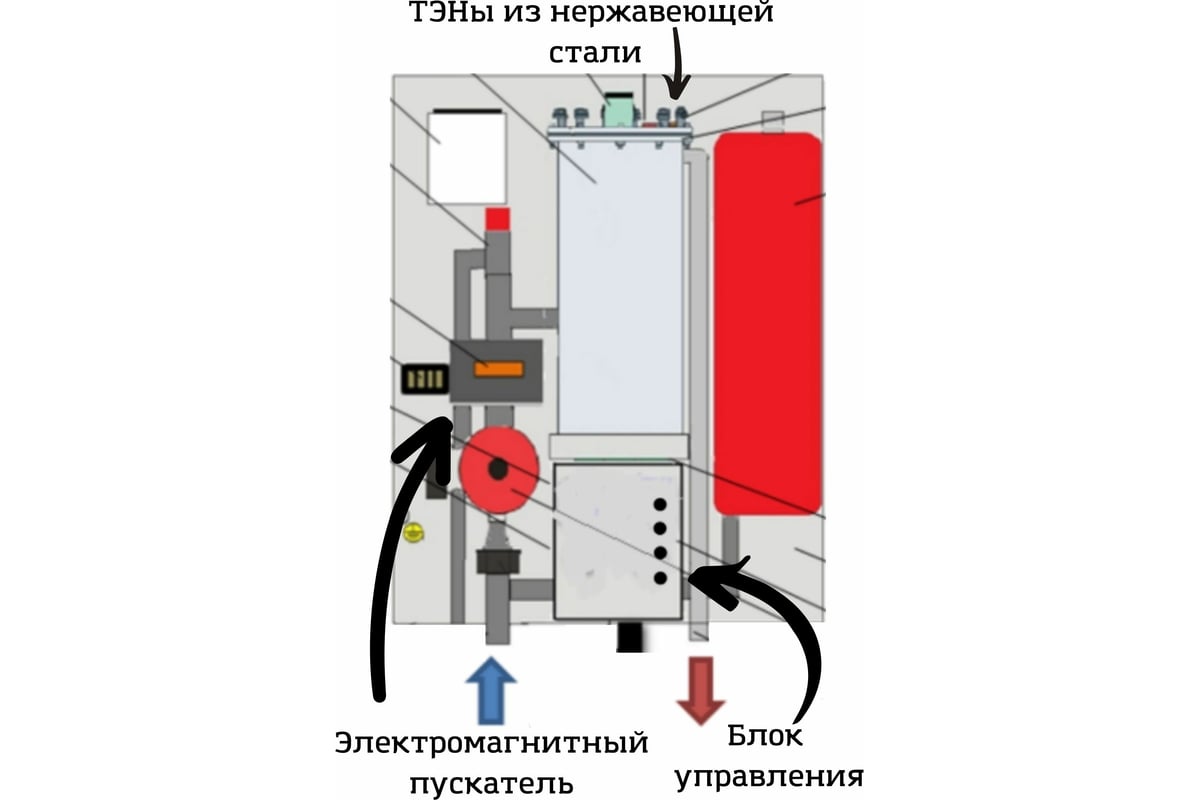 ТЭНы из нержавеющей стали

Электромагнитный пускатель

Блок управления