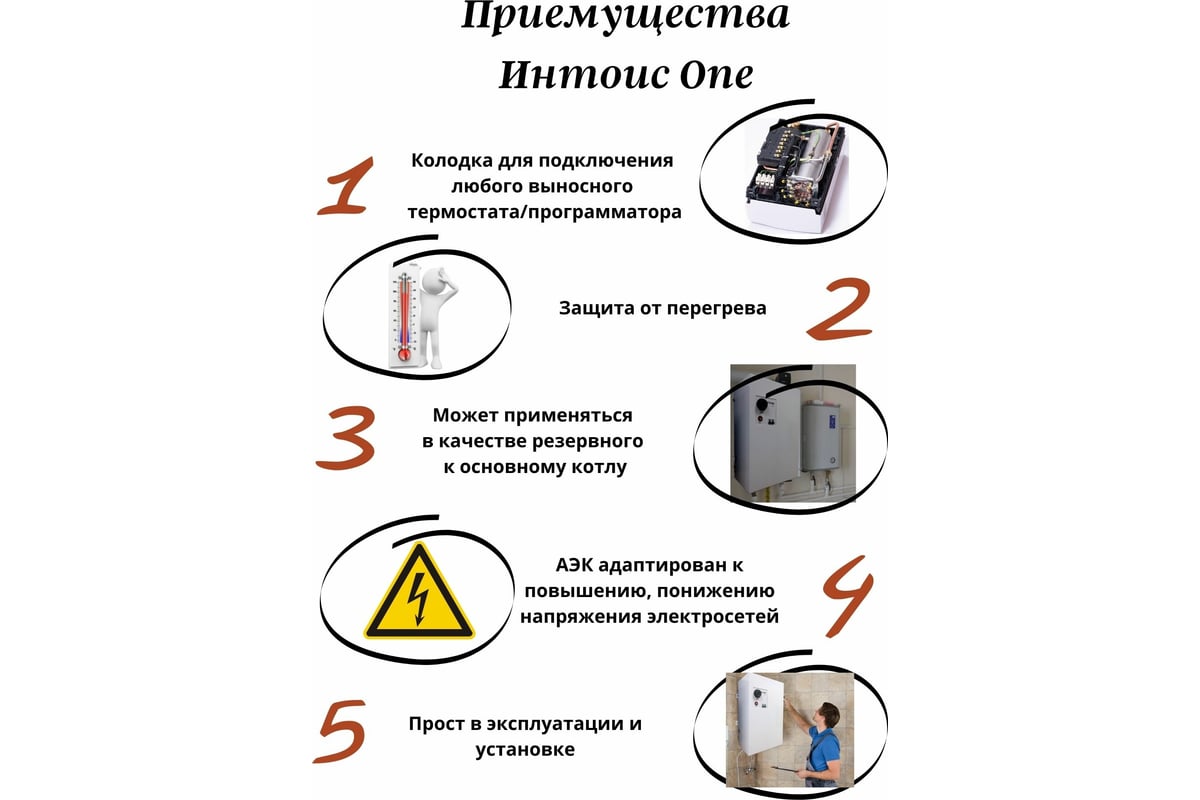 Приемущества
Интоис One

1
Колодка для подключения любого выносного термостата/программатора

Защита от перегрева
2

3
Может применяться в качестве резервного к основному котлу

АЭК адаптирован к повышению, понижению напряжения электросетей
4

5
Прост в эксплуатации и установке