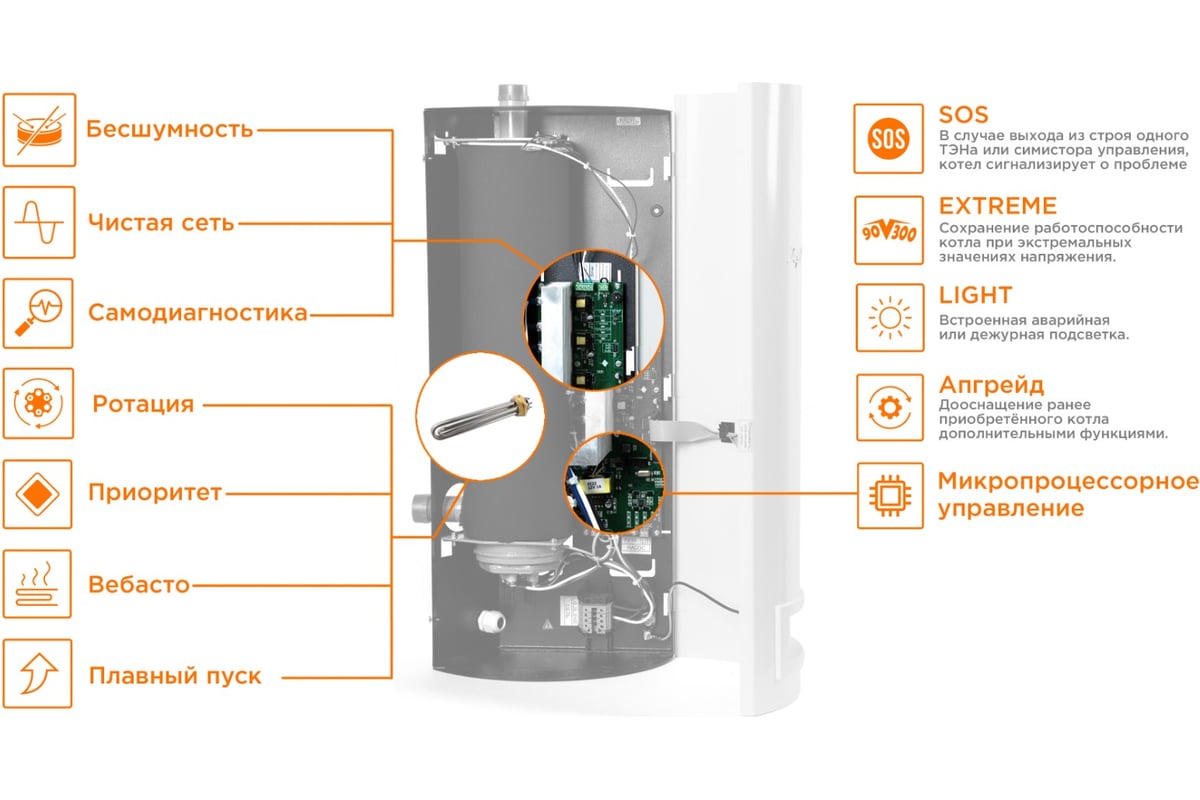 Бесшумность

Чистая сеть

Самодиагностика

Ротация

Приоритет

Вебасто

Плавный пуск

SOS
SOS
В случае выхода из строя одного ТЭНа или симистора управления, котел сигнализирует о проблеме

90V300
EXTREME
Сохранение работоспособности котла при экстремальных значениях напряжения.

LIGHT
Встроенная аварийная или дежурная подсветка.

Апгрейд
Дооснащение ранее приобретённого котла дополнительными функциями.

Микропроцессорное управление