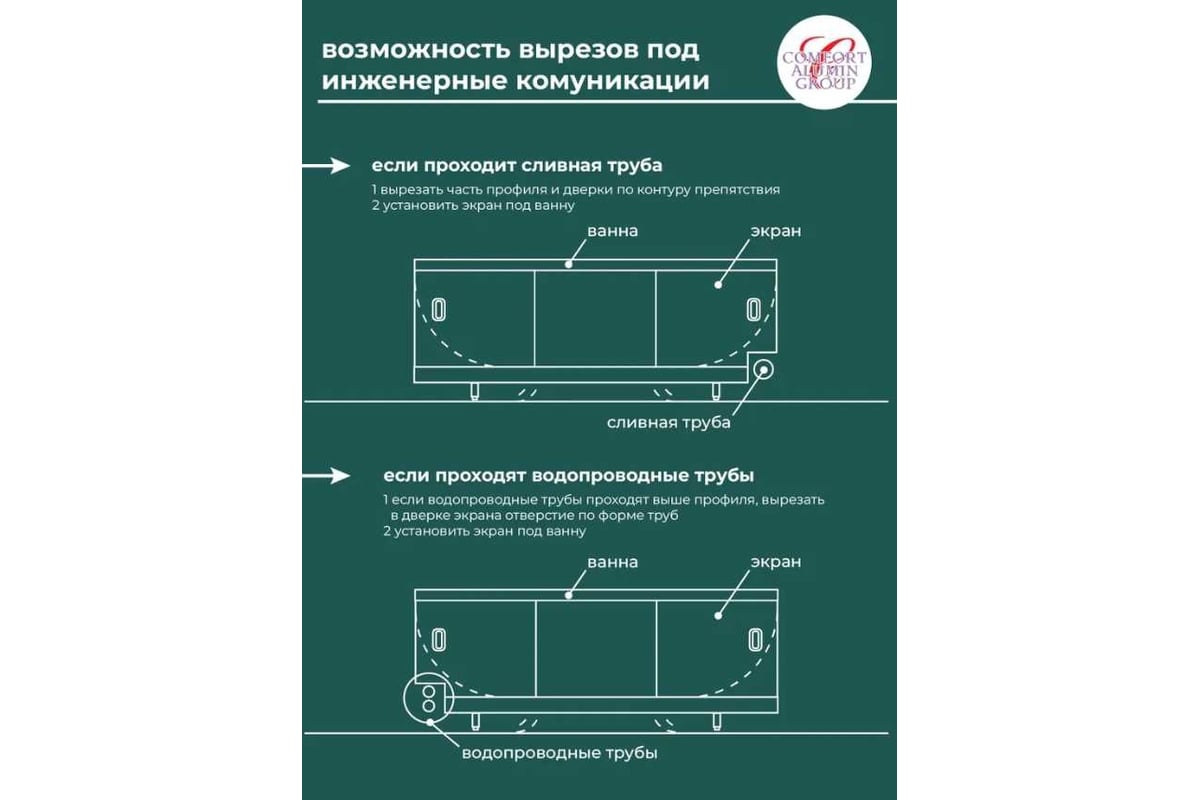 возможность вырезов под инженерные комуникации

COMFORT ALUMIN GROUP

если проходит сливная труба

1 вырезать часть профиля и дверки по контуру препятствия
2 установить экран под ванну

ванна

экран

сливная труба

если проходят водопроводные трубы

1 если водопроводные трубы проходят выше профиля, вырезать в дверке экрана отверстие по форме труб
2 установить экран под ванну

ванна

экран

водопроводные трубы