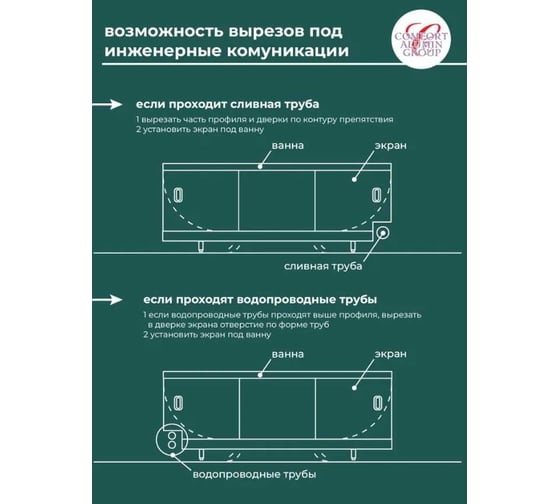 возможность вырезов под инженерные комуникации

COMFORT ALUMIN GROUP

если проходит сливная труба

1 вырезать часть профиля и дверки по контуру препятствия
2 установить экран под ванну

ванна

экран

сливная труба

если проходят водопроводные трубы

1 если водопроводные трубы проходят выше профиля, вырезать в дверке экрана отверстие по форме труб
2 установить экран под ванну

ванна

экран

водопроводные трубы