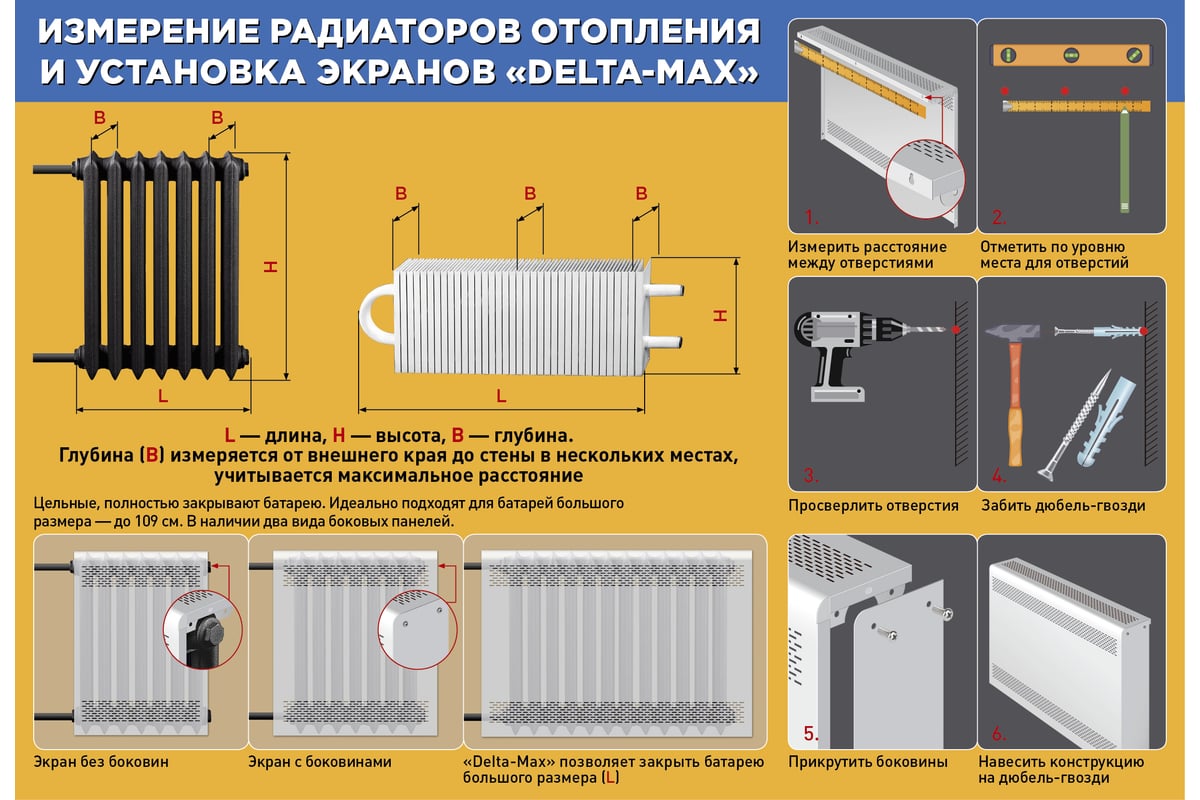 ИЗМЕРЕНИЕ РАДИАТОРОВ ОТОПЛЕНИЯ И УСТАНОВКА ЭКРАНОВ «DELTA-MAX»

B
B
H
L

B
B
B
H
L

L — длина, H — высота, B — глубина.
Глубина (B) измеряется от внешнего края до стены в нескольких местах, учитывается максимальное расстояние

Цельные, полностью закрывают батарею. Идеально подходят для батарей большого размера — до 109 см. В наличии два вида боковых панелей.

Экран без боковин

Экран с боковинами

«Delta-Max» позволяет закрыть батарею большого размера (L)

1.
Измерить расстояние между отверстиями

2.
Отметить по уровню места для отверстий

3.
Просверлить отверстия

4.
Забить дюбель-гвозди

5.
Прикрутить боковины

6.
Навесить конструкцию на дюбель-гвозди