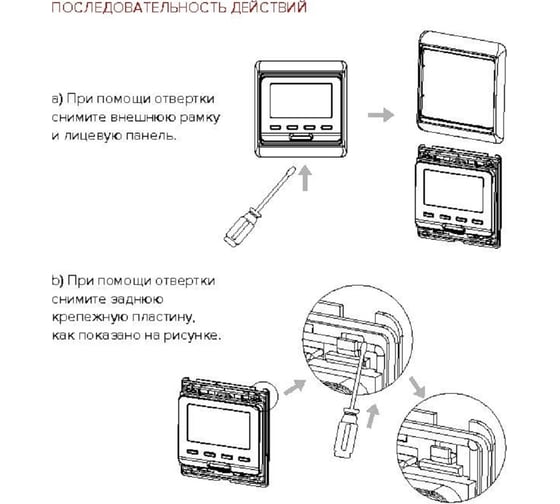 ПОСЛЕДОВАТЕЛЬНОСТЬ ДЕЙСТВИЙ

a) При помощи отвертки снимите внешнюю рамку и лицевую панель.

b) При помощи отвертки снимите заднюю крепежную пластину, как показано на рисунке.