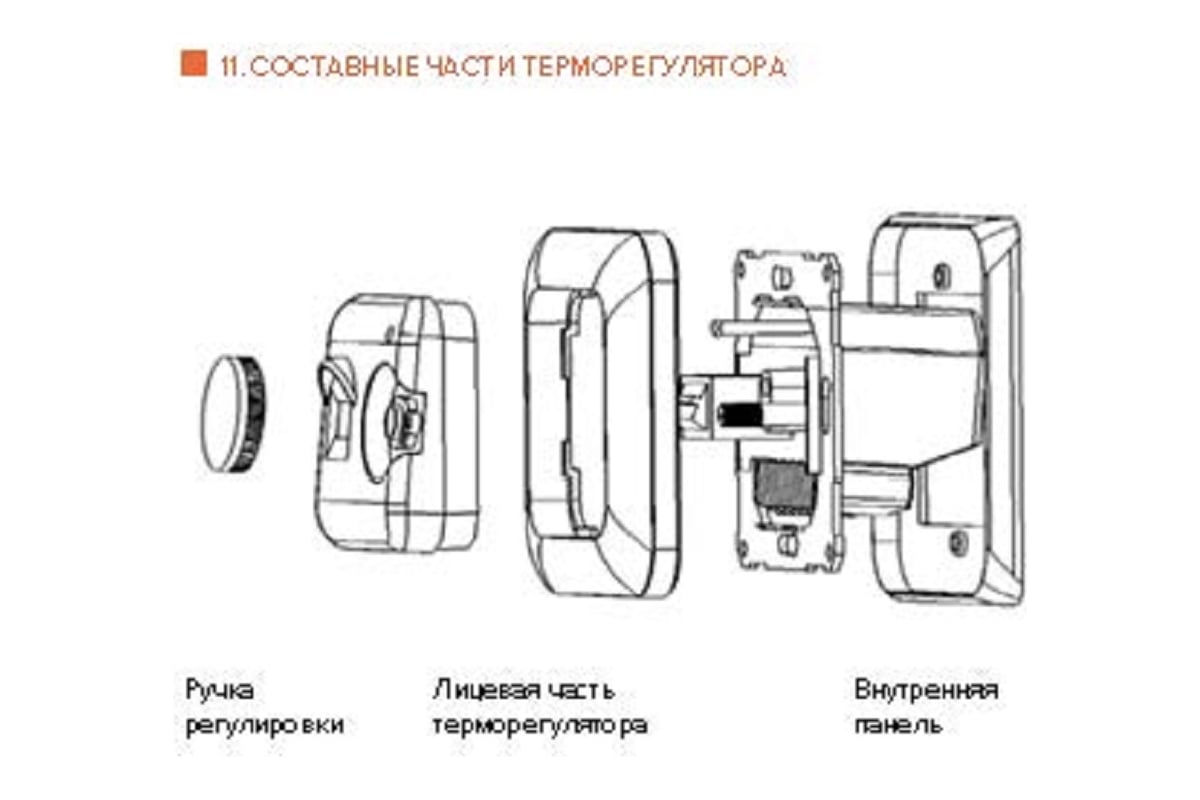 11. СОСТАВНЫЕ ЧАСТИ ТЕРМОРЕГУЛЯТОРА

Ручка регулировки

Лицевая часть терморегулятора

Внутренняя панель