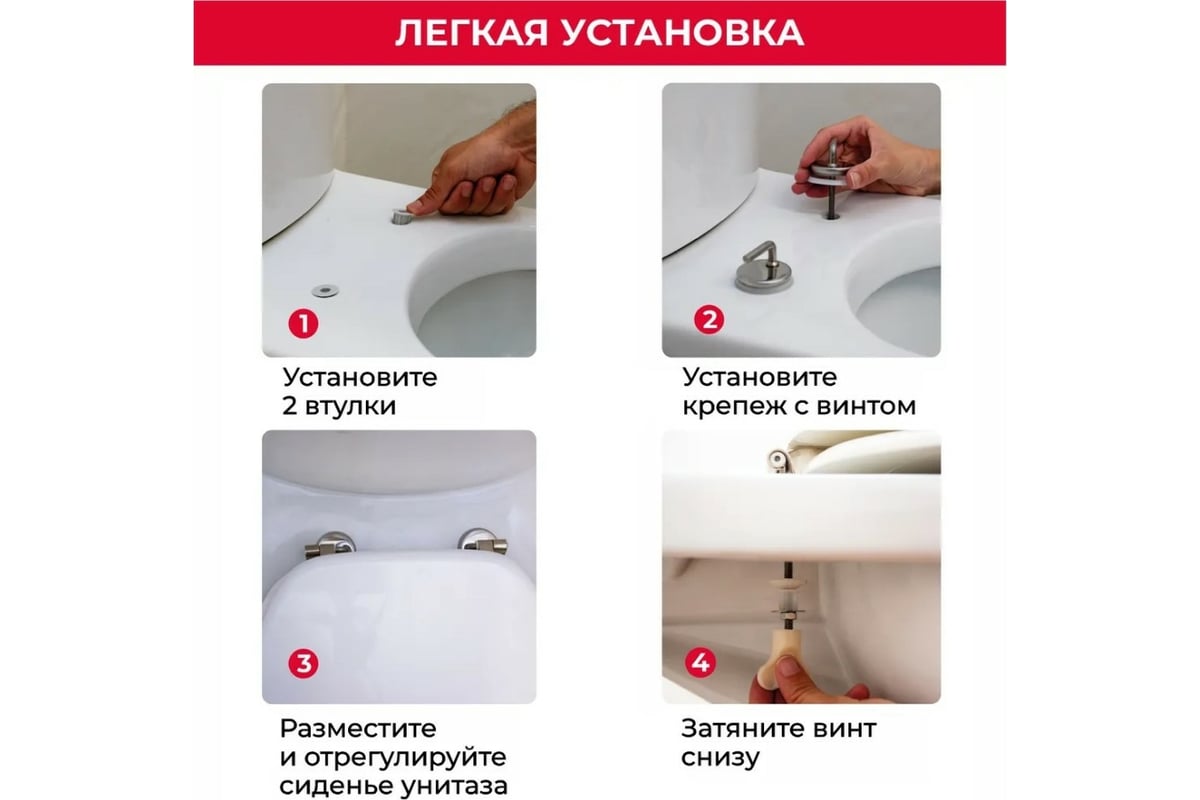 ЛЕГКАЯ УСТАНОВКА

1

Установите 2 втулки

2

Установите крепеж с винтом

3

Разместите и отрегулируйте сиденье унитаза

4

Затяните винт снизу