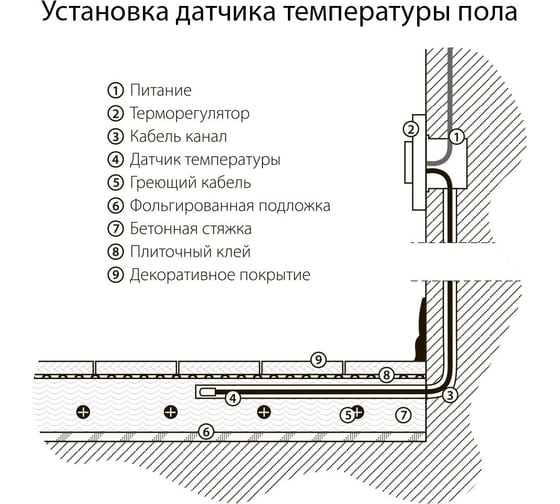 Установка датчика температуры пола

① Питание
② Терморегулятор
③ Кабель канал
④ Датчик температуры
⑤ Греющий кабель
⑥ Фольгированная подложка
⑦ Бетонная стяжка
⑧ Плиточный клей
⑨ Декоративное покрытие

②
①
⑨
⑧
④
③
⑤
⑦
⑥