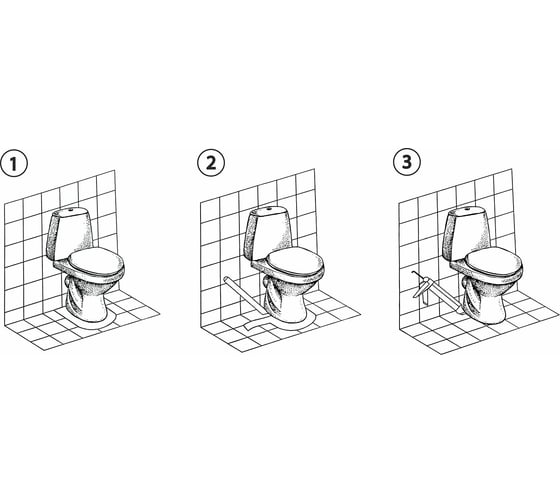 1

2

3