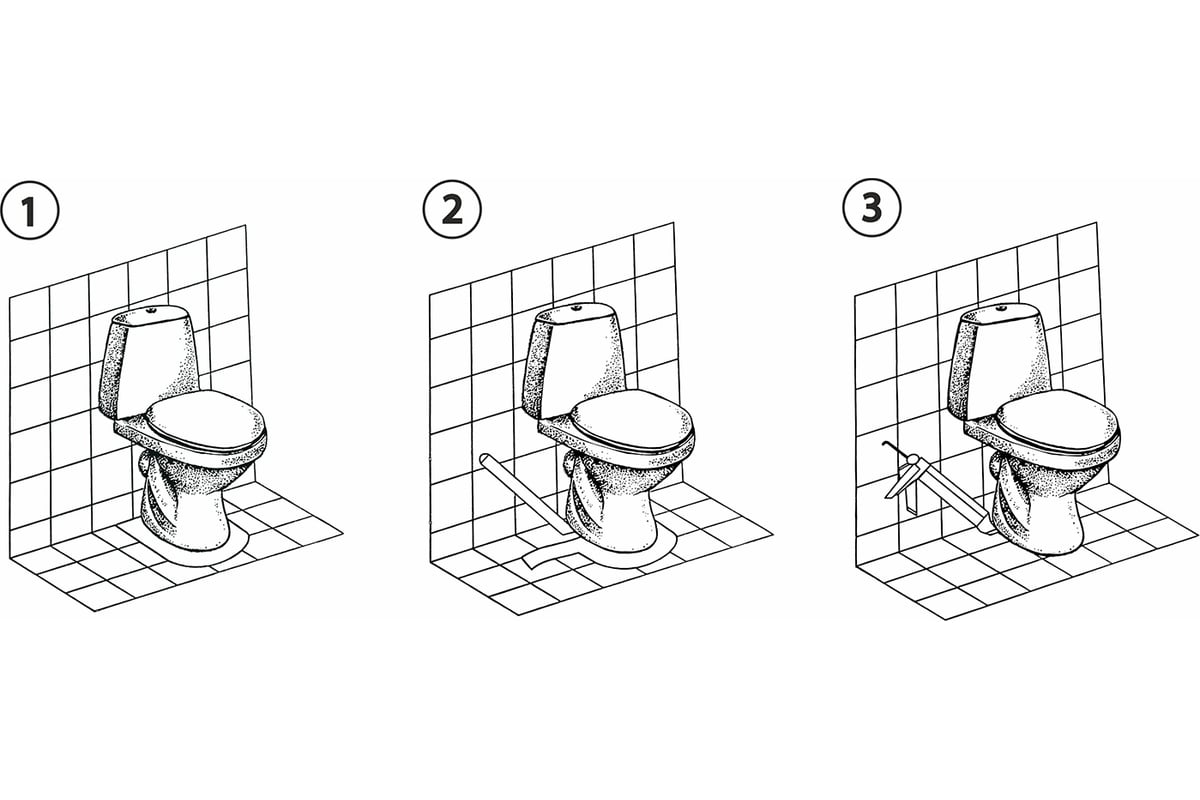 1

2

3