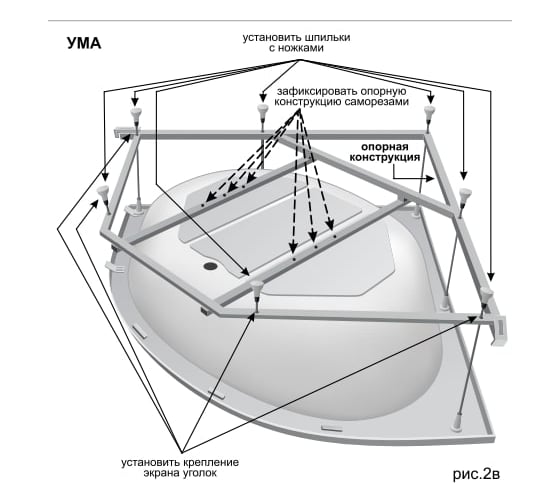 УМА

установить шпильки с ножками

зафиксировать опорную конструкцию саморезами

опорная конструкция

установить крепление экрана уголок

рис.2в