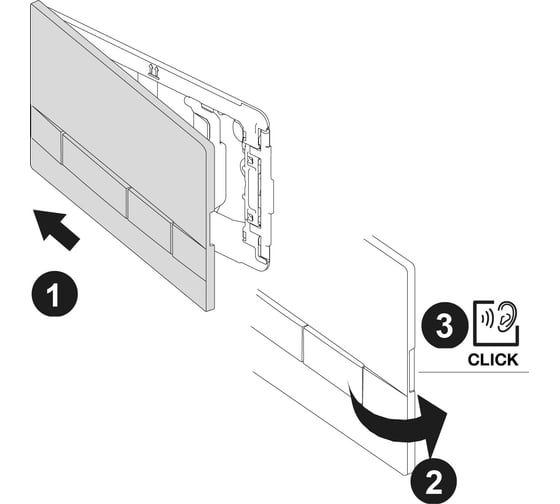 1

3

CLICK

2