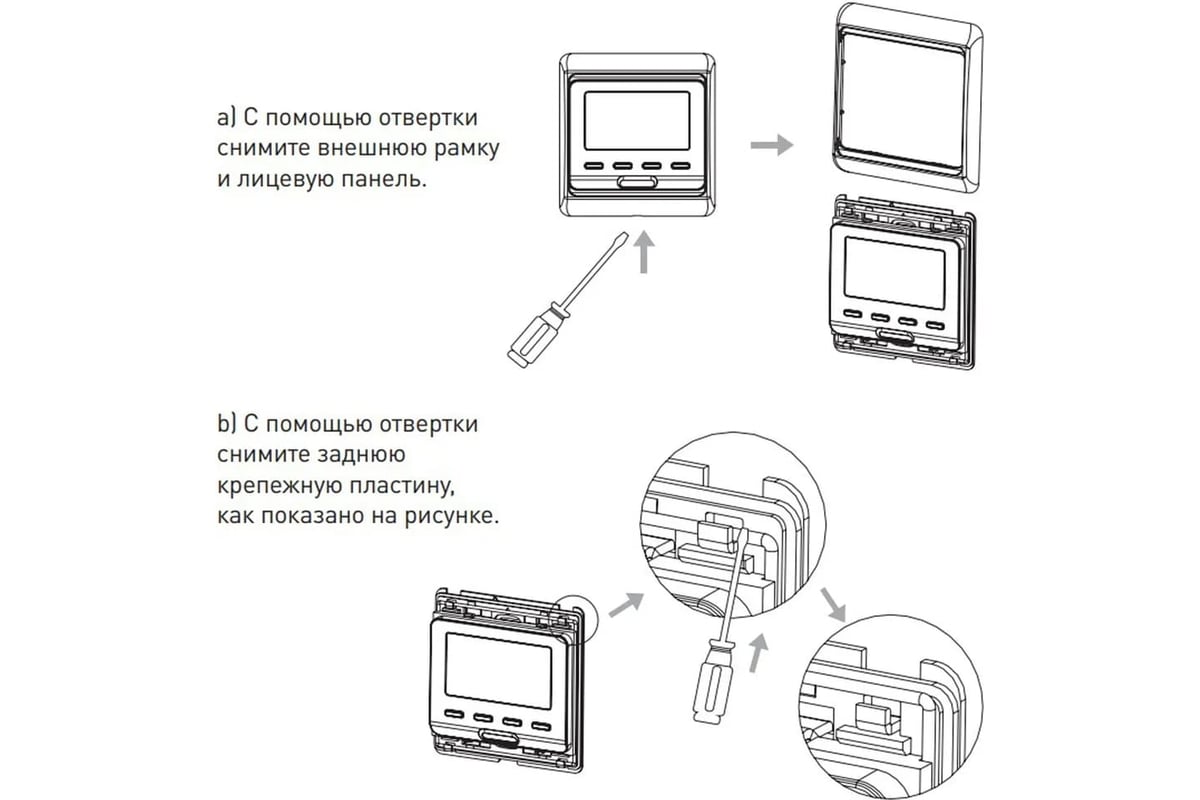 a) С помощью отвертки снимите внешнюю рамку и лицевую панель.

b) С помощью отвертки снимите заднюю крепежную пластину, как показано на рисунке.