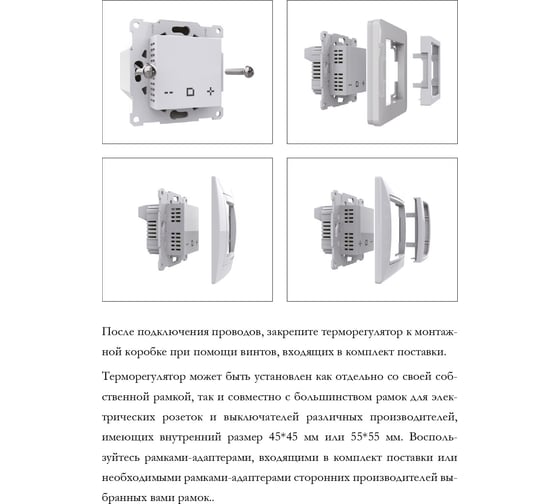 После подключения проводов, закрепите терморегулятор к монтажной коробке при помощи винтов, входящих в комплект поставки.

Терморегулятор может быть установлен как отдельно со своей собственной рамкой, так и совместно с большинством рамок для электрических розеток и выключателей различных производителей, имеющих внутренний размер 45*45 мм или 55*55 мм. Воспользуйтесь рамками-адаптерами, входящими в комплект поставки или необходимыми рамками-адаптерами сторонних производителей выбранных вами рамок..