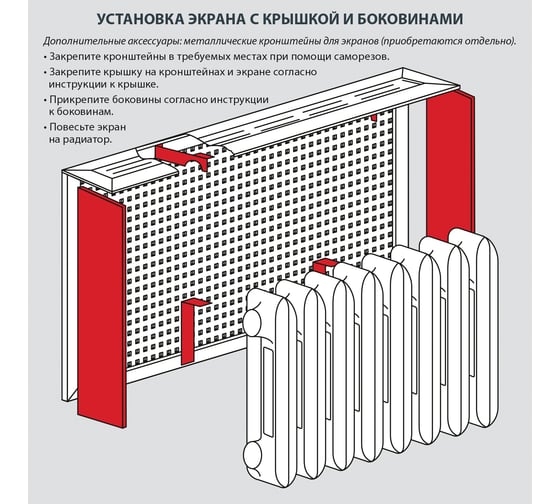 УСТАНОВКА ЭКРАНА С КРЫШКОЙ И БОКОВИНАМИ

Дополнительные аксессуары: металлические кронштейны для экранов (приобретаются отдельно).

• Закрепите кронштейны в требуемых местах при помощи саморезов.

• Закрепите крышку на кронштейнах и экране согласно инструкции к крышке.

• Прикрепите боковины согласно инструкции к боковинам.

• Повесьте экран на радиатор.