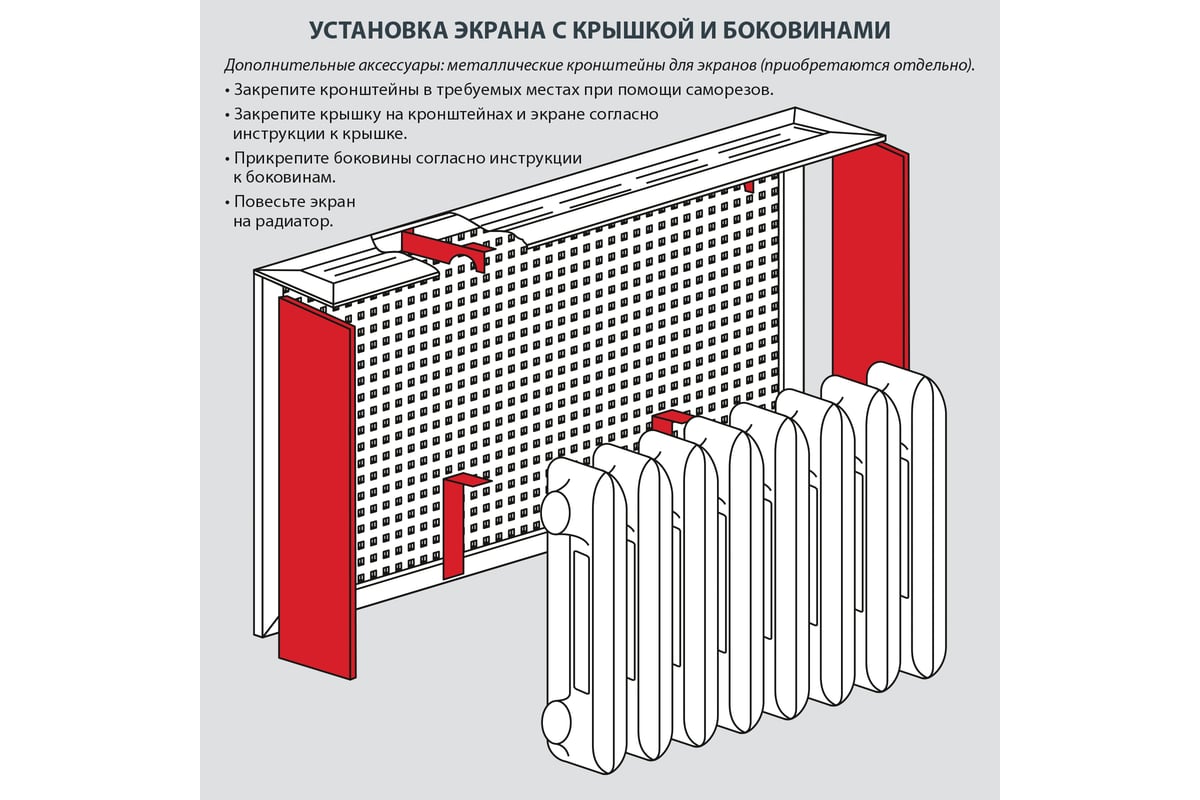 УСТАНОВКА ЭКРАНА С КРЫШКОЙ И БОКОВИНАМИ

Дополнительные аксессуары: металлические кронштейны для экранов (приобретаются отдельно).

• Закрепите кронштейны в требуемых местах при помощи саморезов.
• Закрепите крышку на кронштейнах и экране согласно инструкции к крышке.
• Прикрепите боковины согласно инструкции к боковинам.
• Повесьте экран на радиатор.