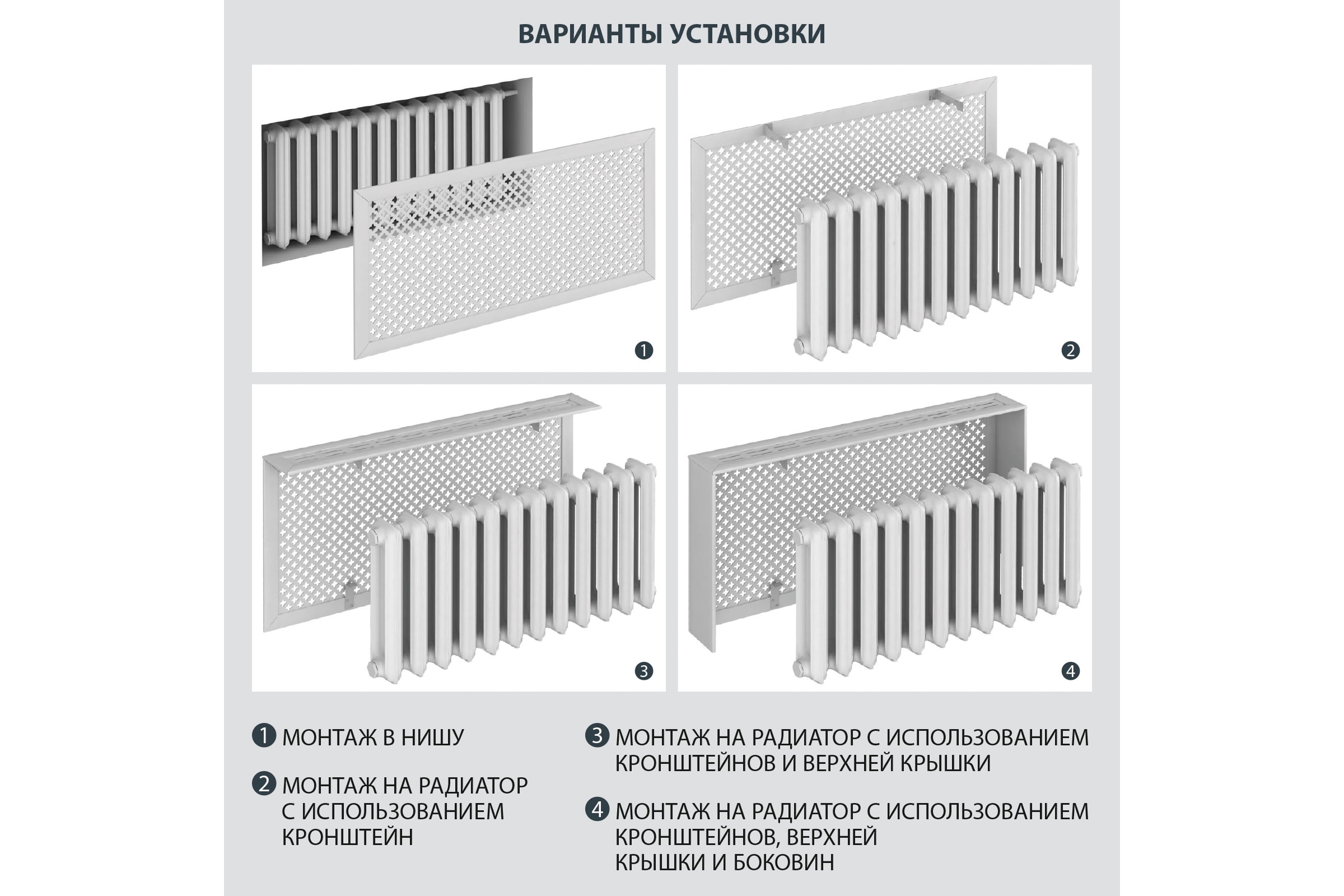 ВАРИАНТЫ УСТАНОВКИ

1

2

3

4

1 МОНТАЖ В НИШУ

2 МОНТАЖ НА РАДИАТОР С ИСПОЛЬЗОВАНИЕМ КРОНШТЕЙН

3 МОНТАЖ НА РАДИАТОР С ИСПОЛЬЗОВАНИЕМ КРОНШТЕЙНОВ И ВЕРХНЕЙ КРЫШКИ

4 МОНТАЖ НА РАДИАТОР С ИСПОЛЬЗОВАНИЕМ КРОНШТЕЙНОВ, ВЕРХНЕЙ КРЫШКИ И БОКОВИН