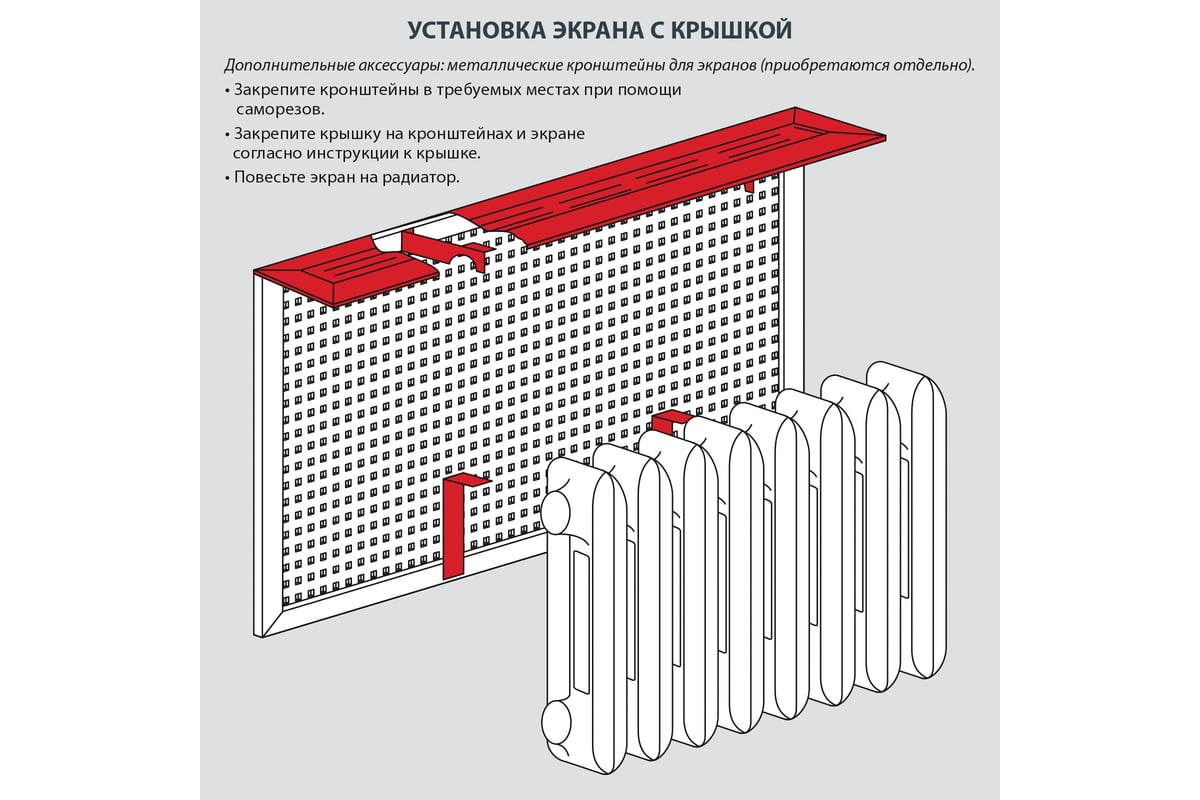 УСТАНОВКА ЭКРАНА С КРЫШКОЙ

Дополнительные аксессуары: металлические кронштейны для экранов (приобретаются отдельно).

• Закрепите кронштейны в требуемых местах при помощи саморезов.

• Закрепите крышку на кронштейнах и экране согласно инструкции к крышке.

• Повесьте экран на радиатор.