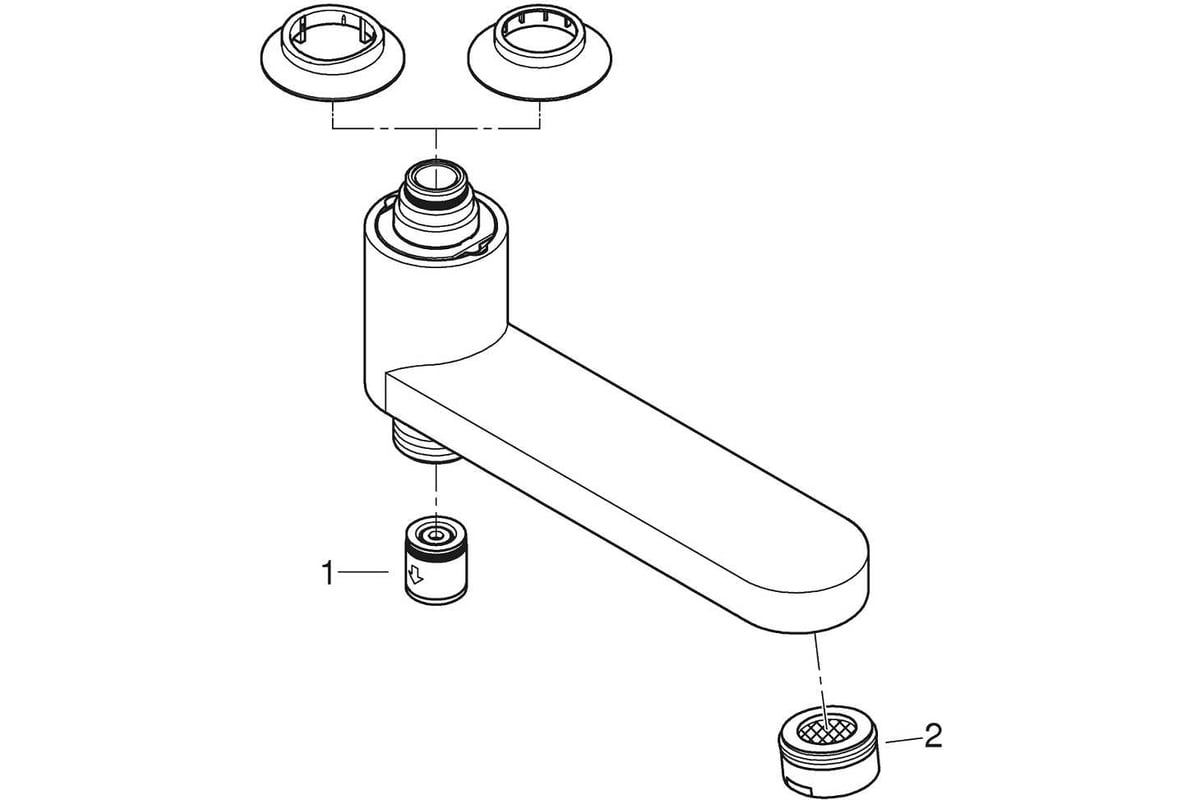 1

2