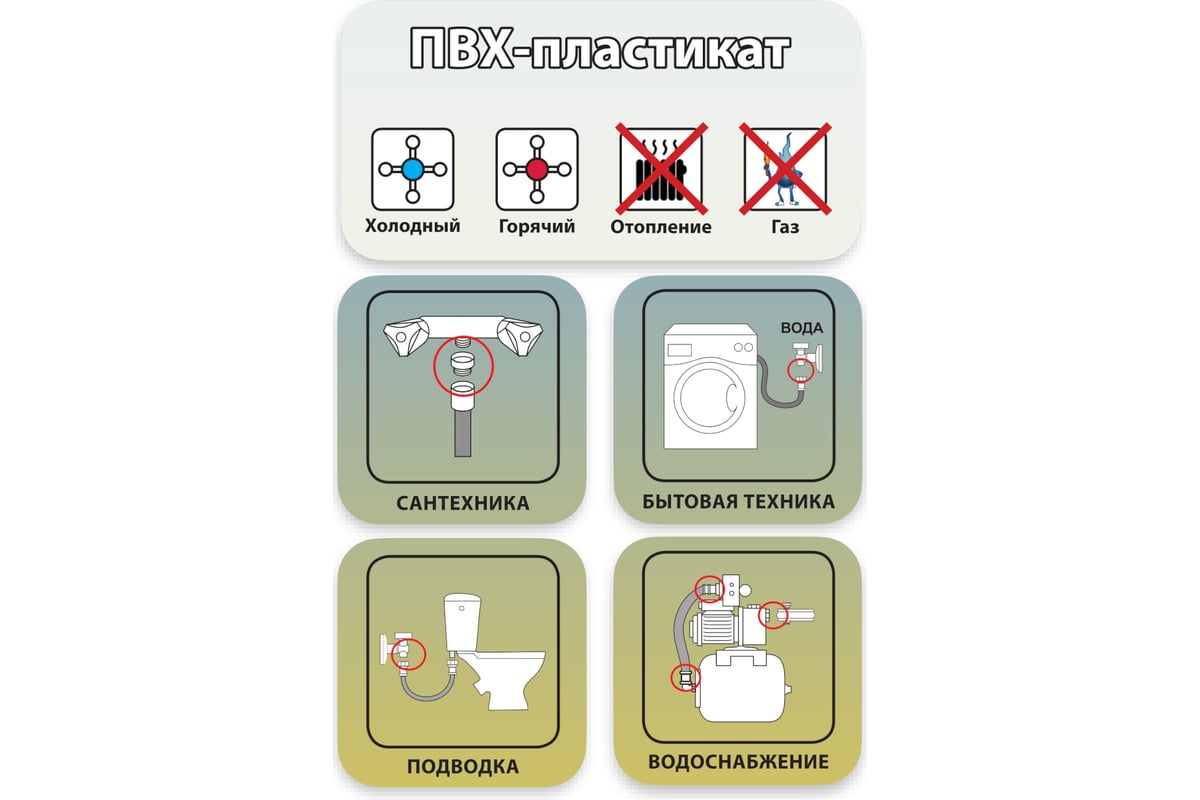 ПВХ-пластикат

Холодный

Горячий

Отопление

Газ

САНТЕХНИКА

ВОДА

БЫТОВАЯ ТЕХНИКА

ПОДВОДКА

ВОДОСНАБЖЕНИЕ