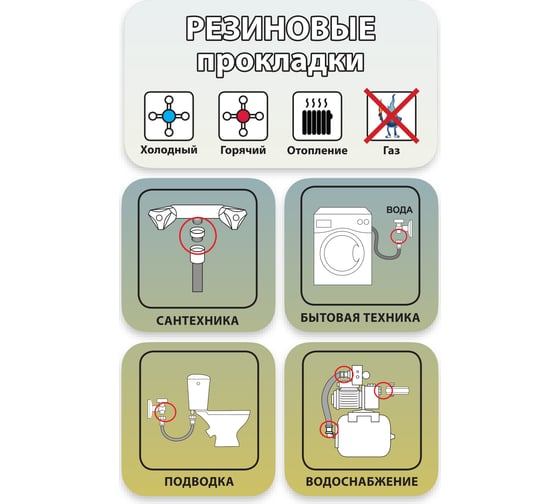 РЕЗИНОВЫЕ прокладки

Холодный

Горячий

Отопление

Газ

САНТЕХНИКА

ВОДА

БЫТОВАЯ ТЕХНИКА

ПОДВОДКА

ВОДОСНАБЖЕНИЕ