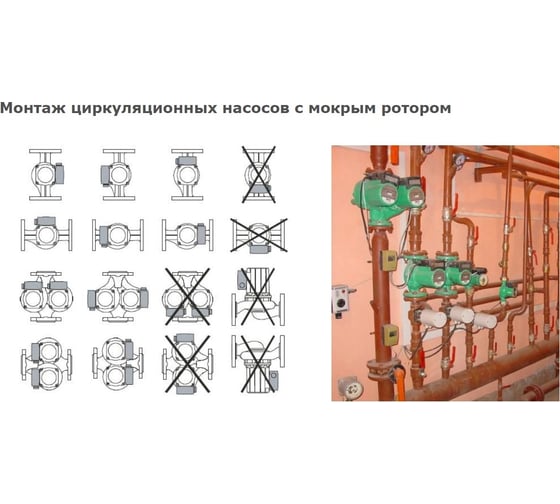 Монтаж циркуляционных насосов с мокрым ротором