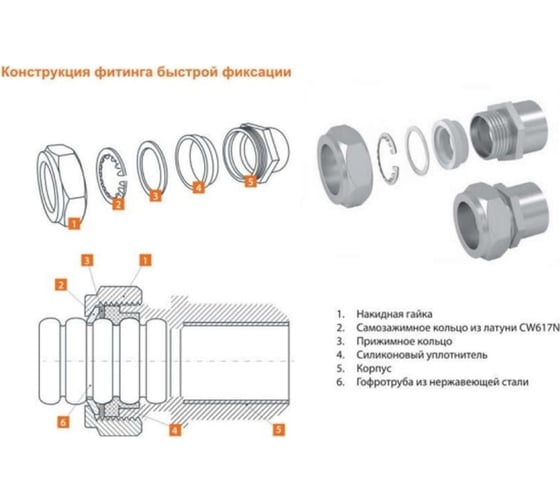 Конструкция фитинга быстрой фиксации

1

2

3

4

5

3

1

2

6

4

5

1. Накидная гайка
2. Самозажимное кольцо из латуни CW617N
3. Прижимное кольцо
4. Силиконовый уплотнитель
5. Корпус
6. Гофротруба из нержавеющей стали