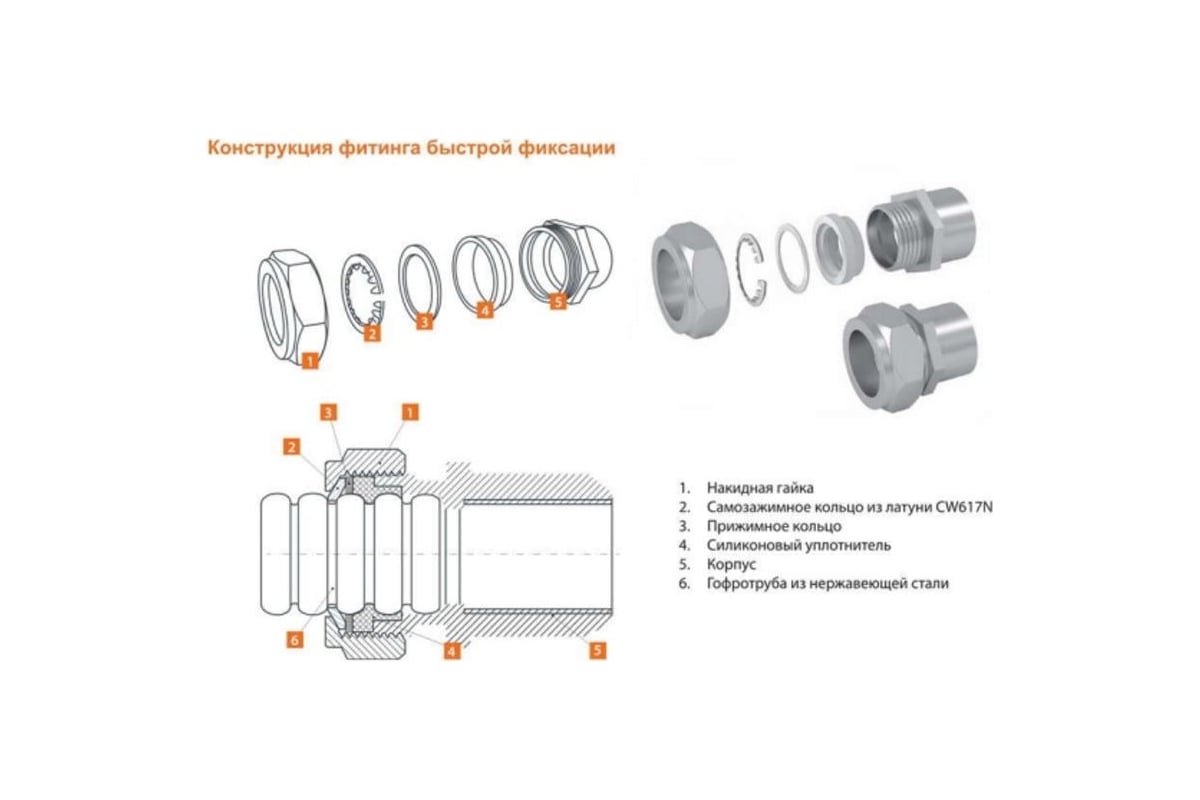 Конструкция фитинга быстрой фиксации

1
2
3
4
5

3
1
2
6
4
5

1. Накидная гайка
2. Самозажимное кольцо из латуни CW617N
3. Прижимное кольцо
4. Силиконовый уплотнитель
5. Корпус
6. Гофротруба из нержавеющей стали